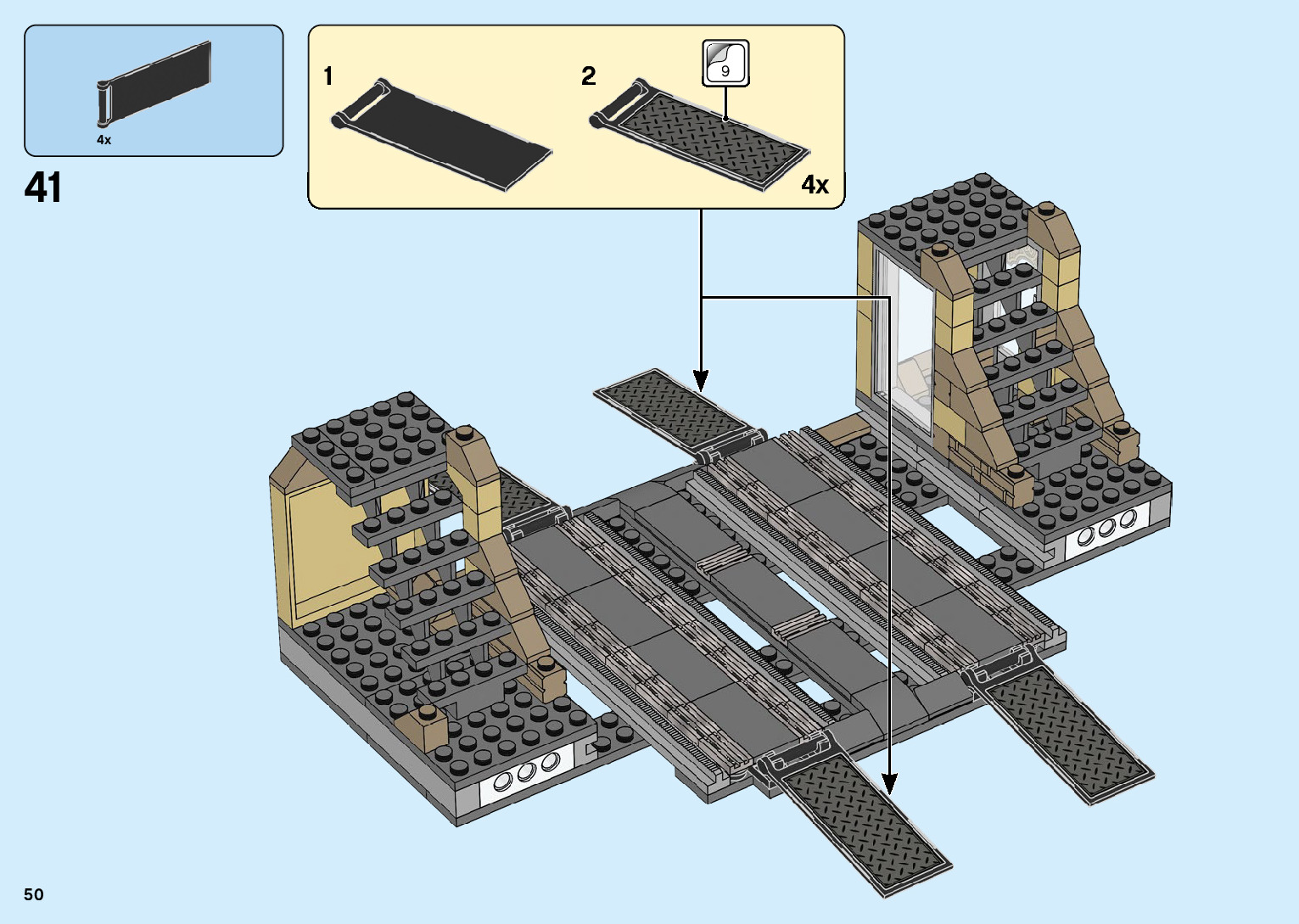 4x

41

1

2

9

4x

50