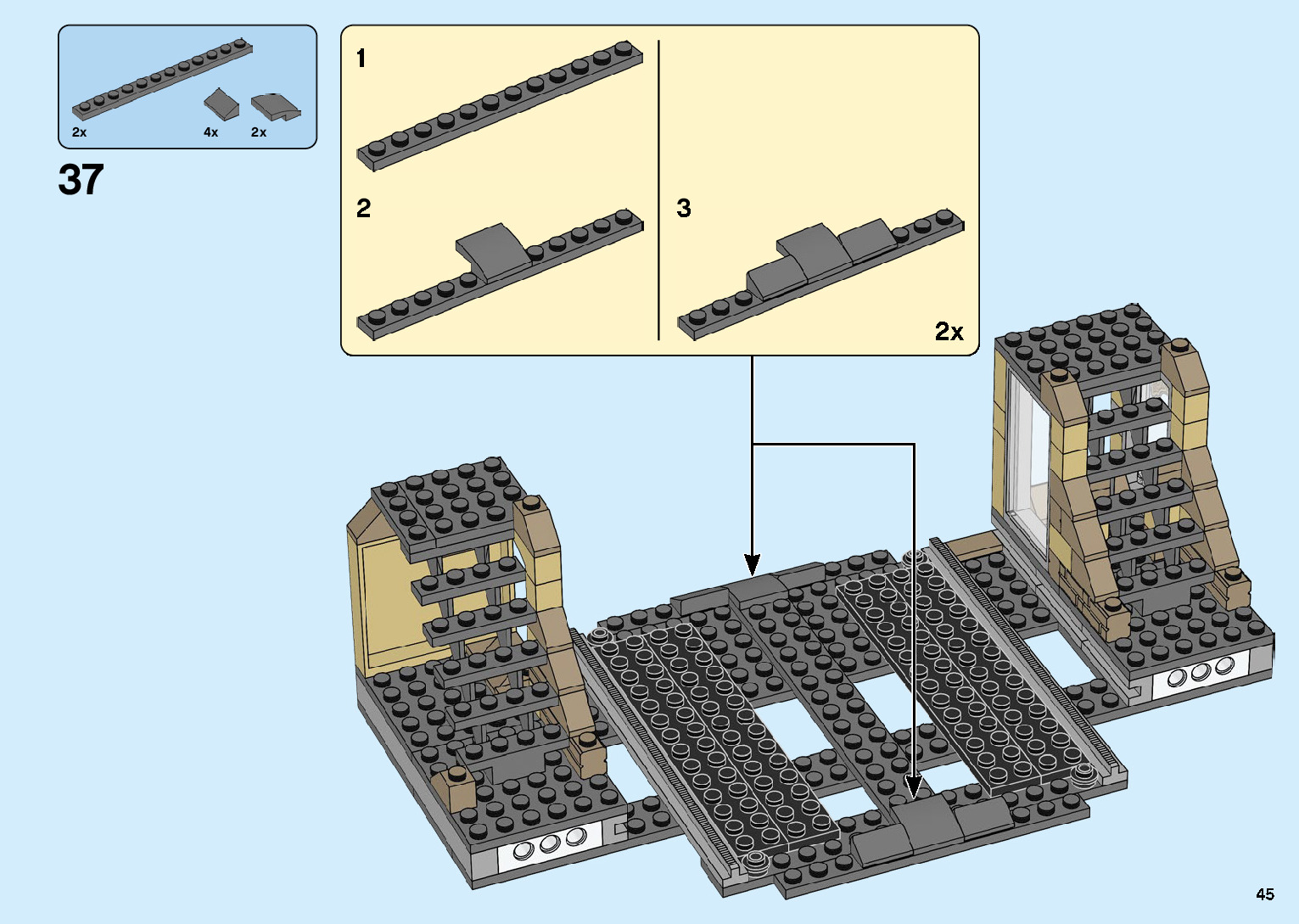 2x
4x
2x

37

1

2

3

2x

45