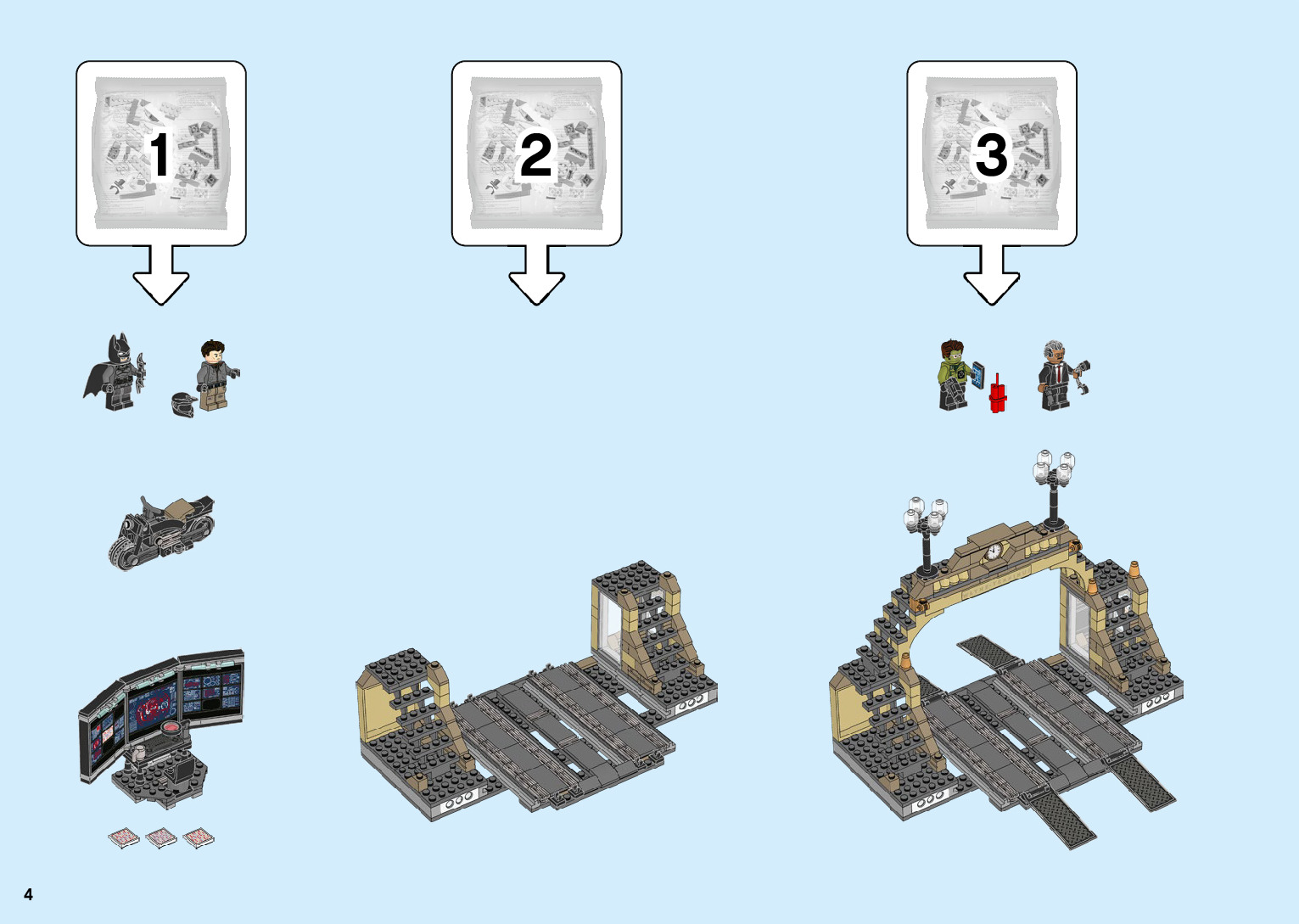 1

2

3

4