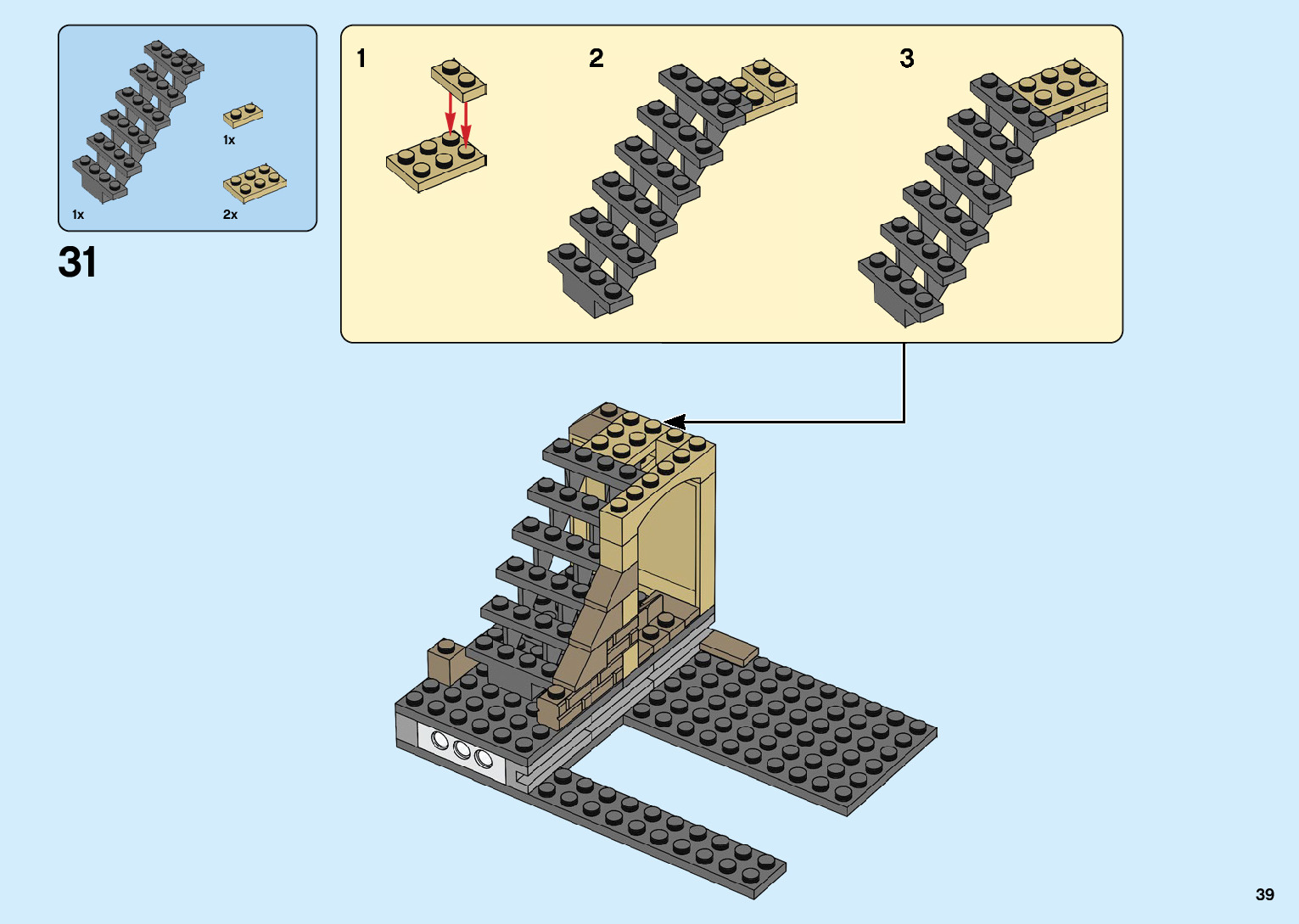 1x

1x

2x

31

1

2

3

39