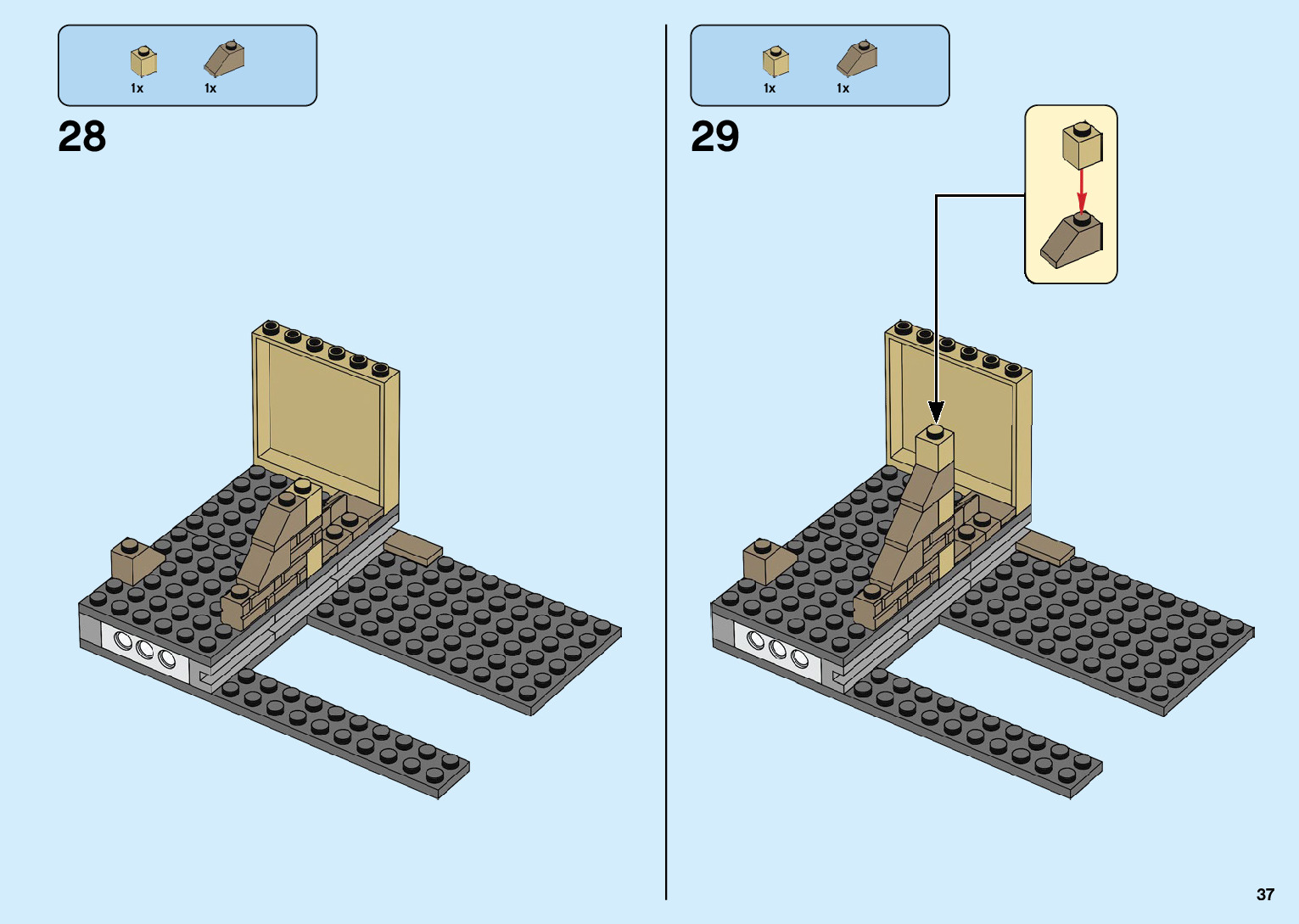 1x 1x

28

1x 1x

29

37