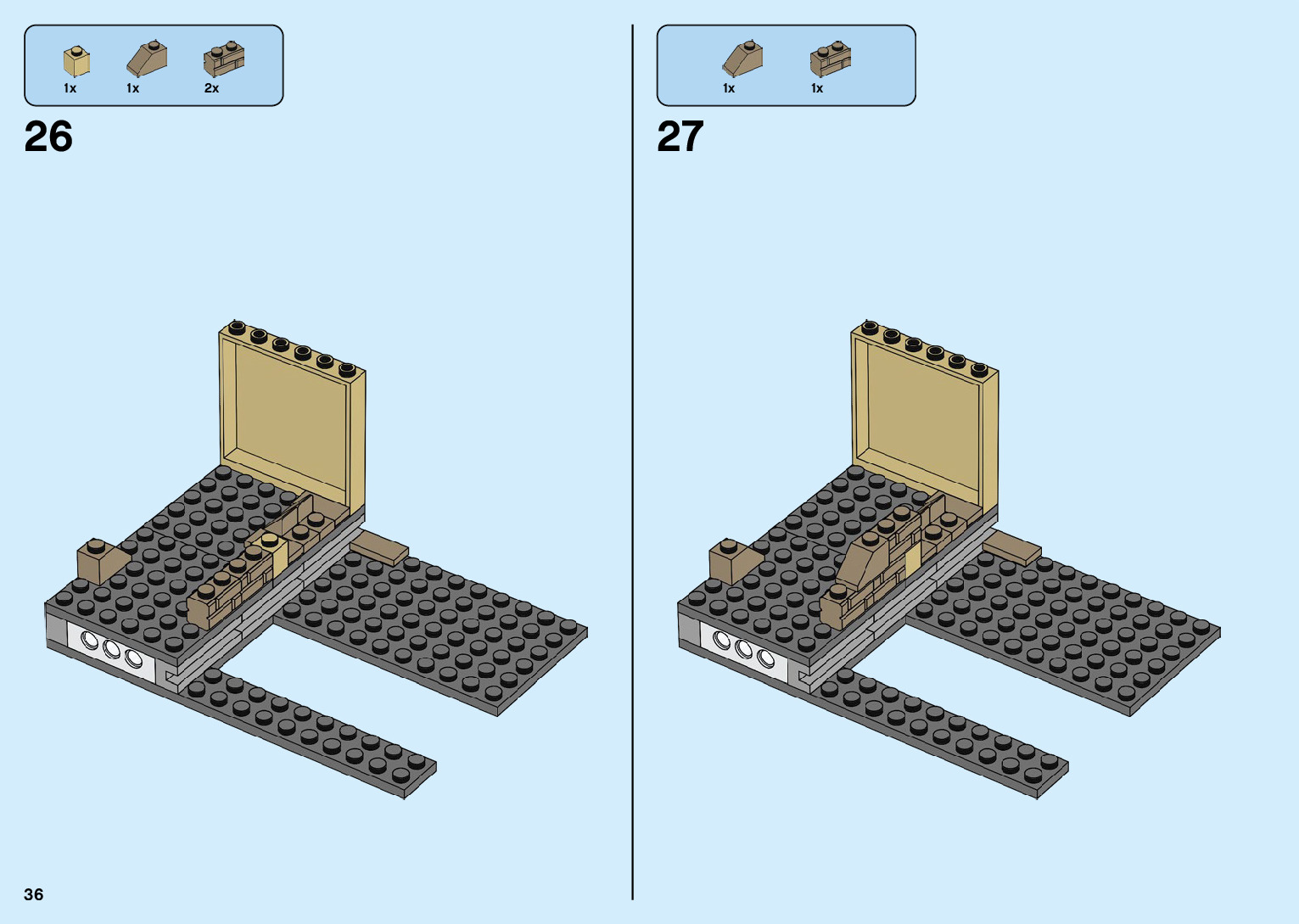 1x 1x 2x

26

1x 1x

27

36