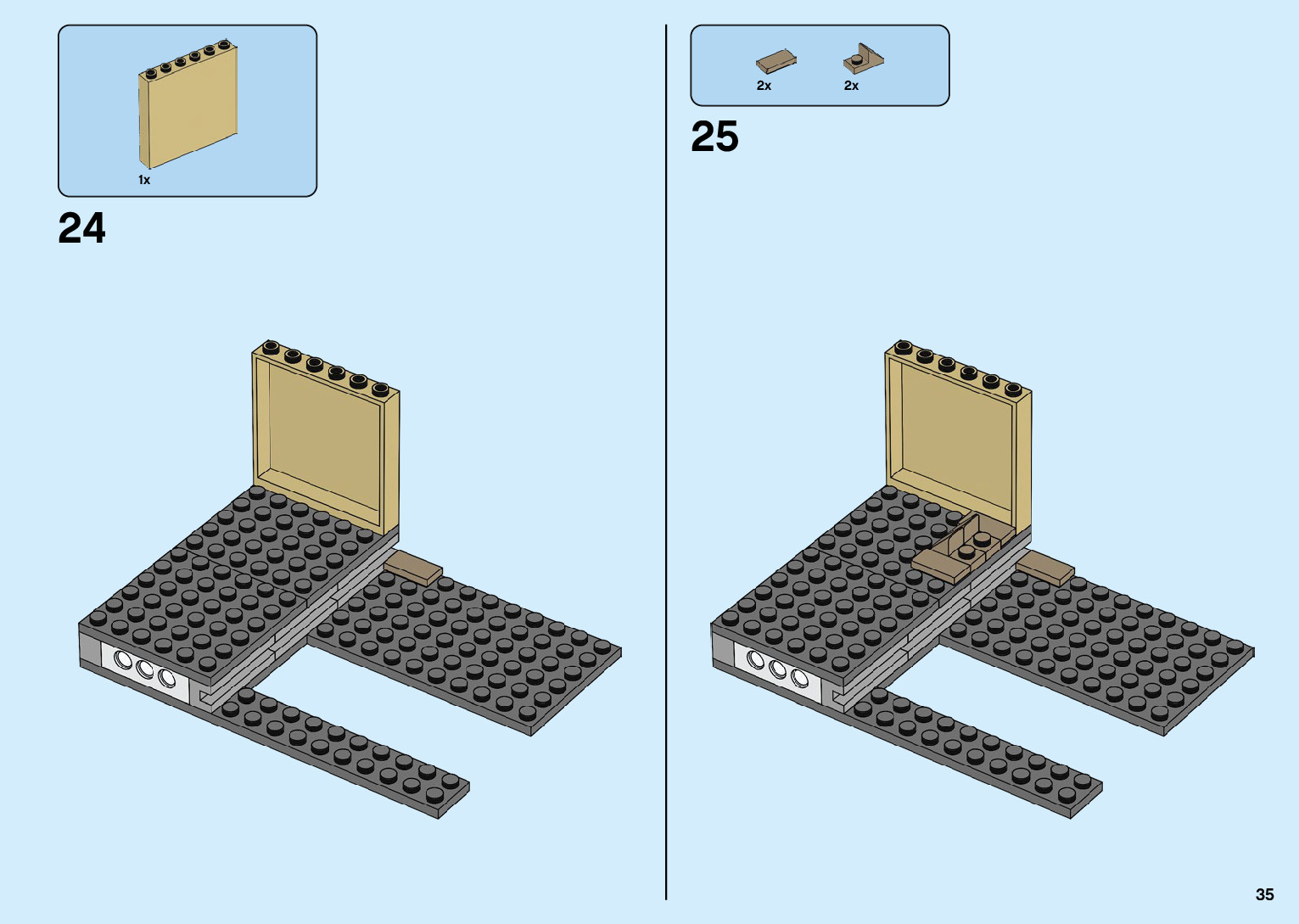 1x

24

2x 2x

25

35