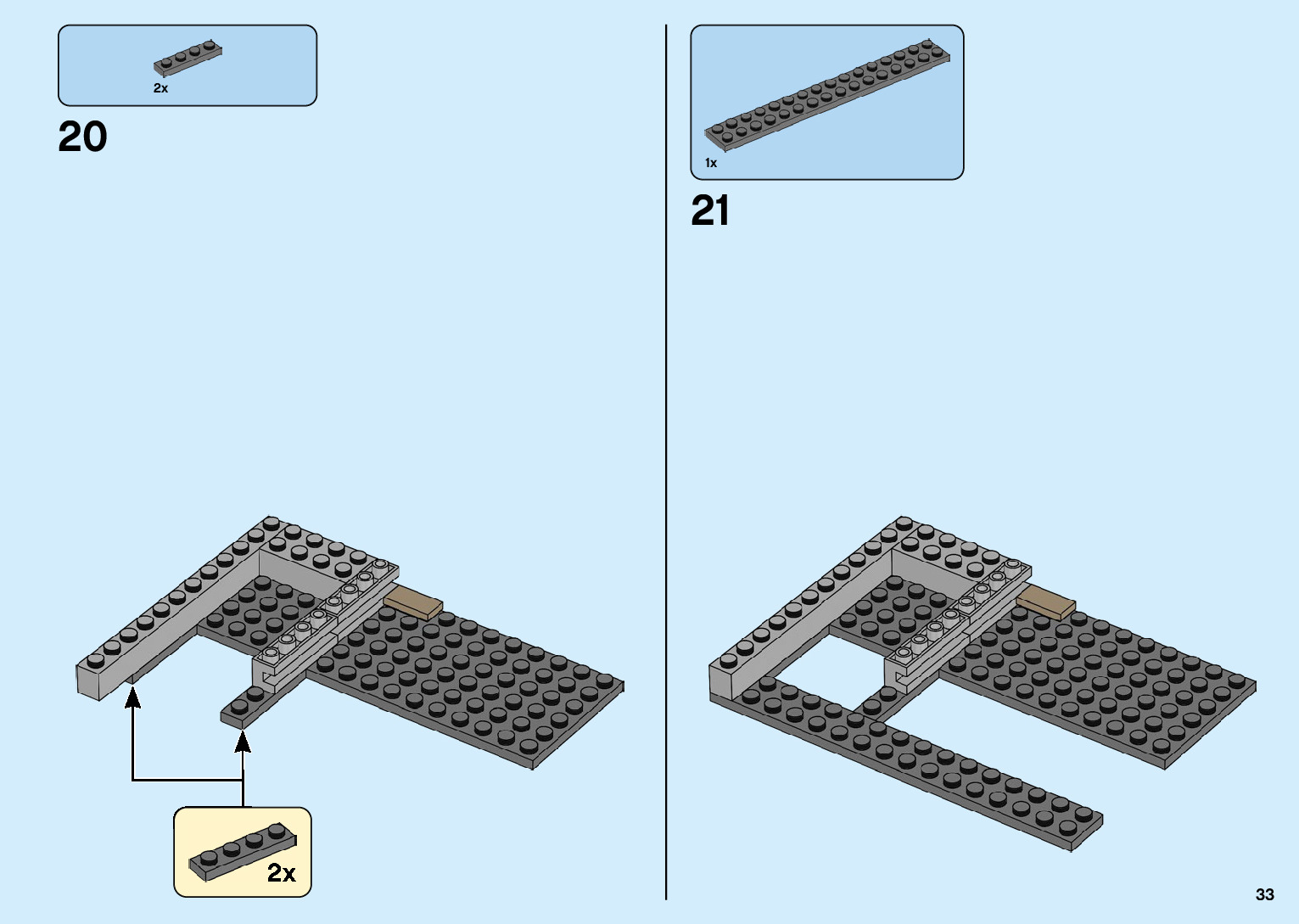 2x

20

2x

1x

21

33