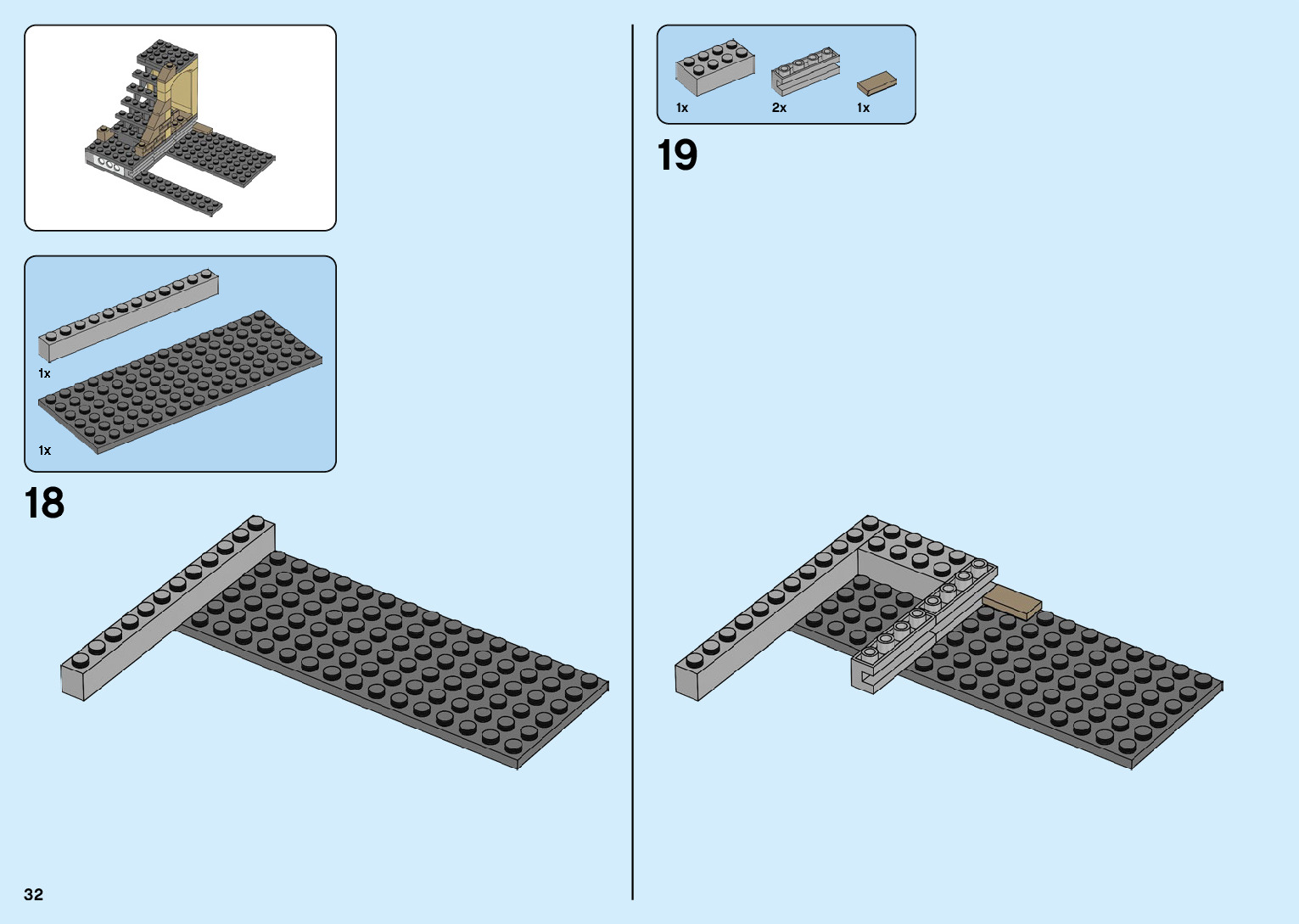 1x

1x

18

1x 2x 1x

19

32