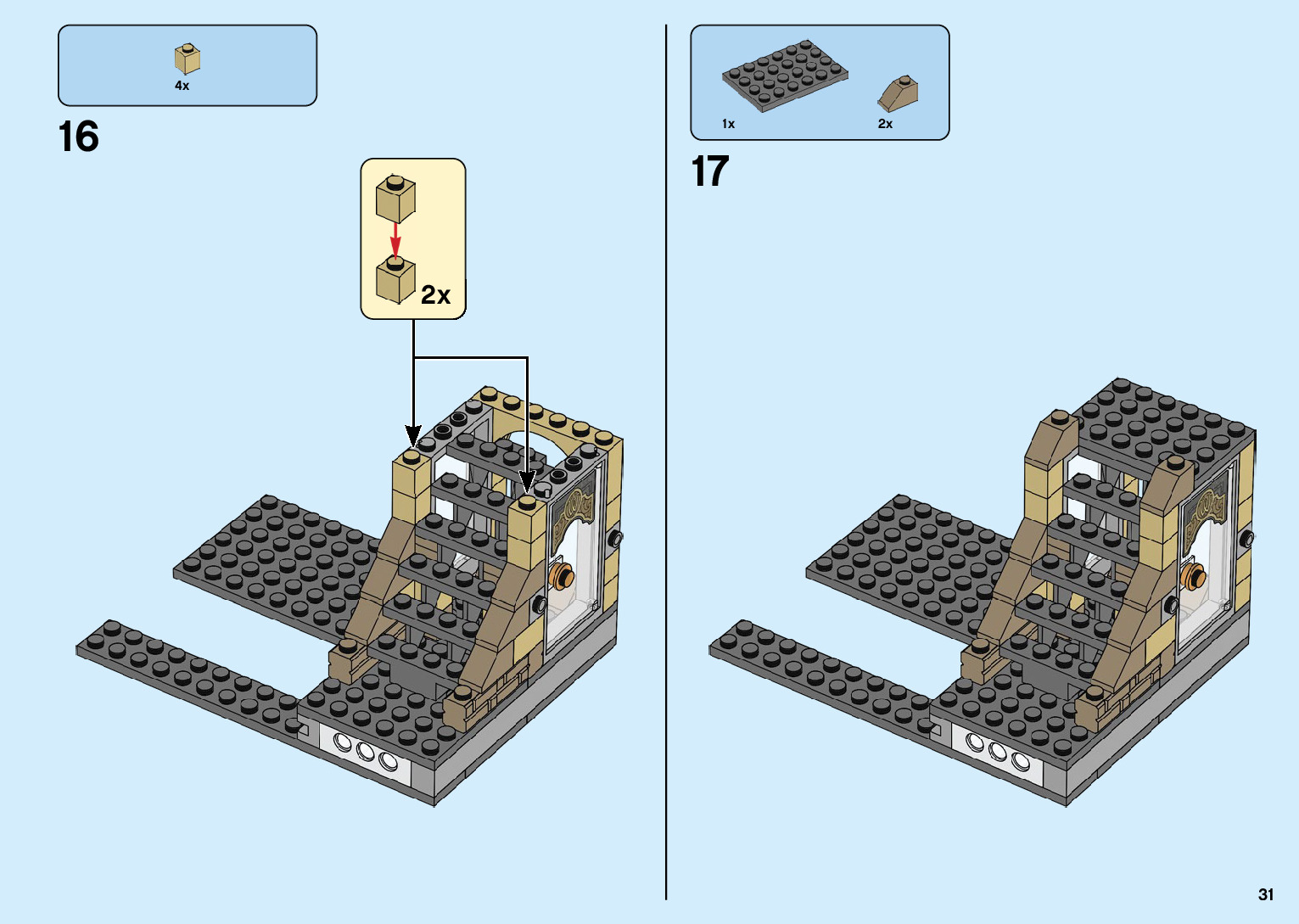 4x

16

2x

1x

2x

17

31