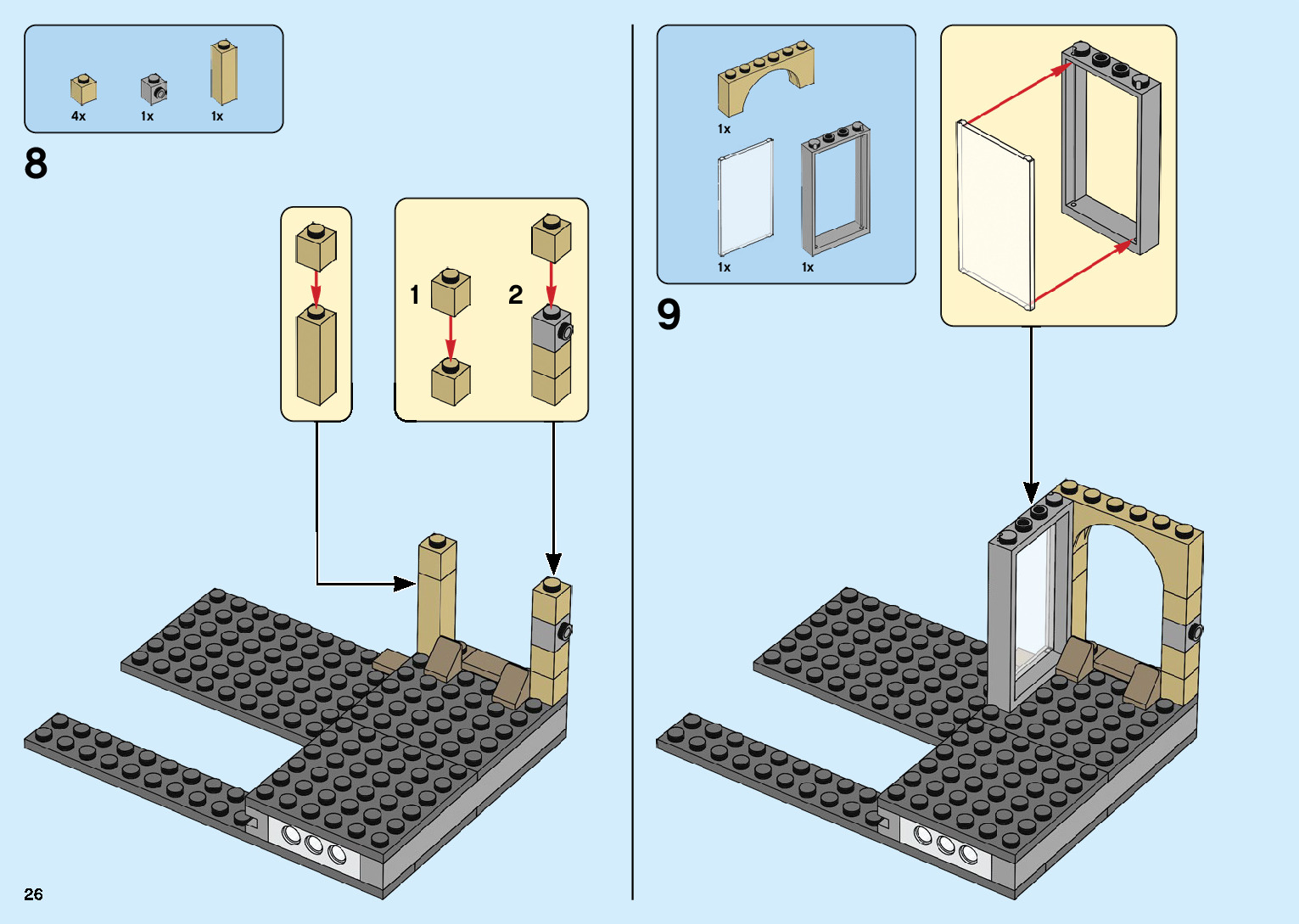 4x
1x
1x

8

1
2

1x

1x
1x

9

26