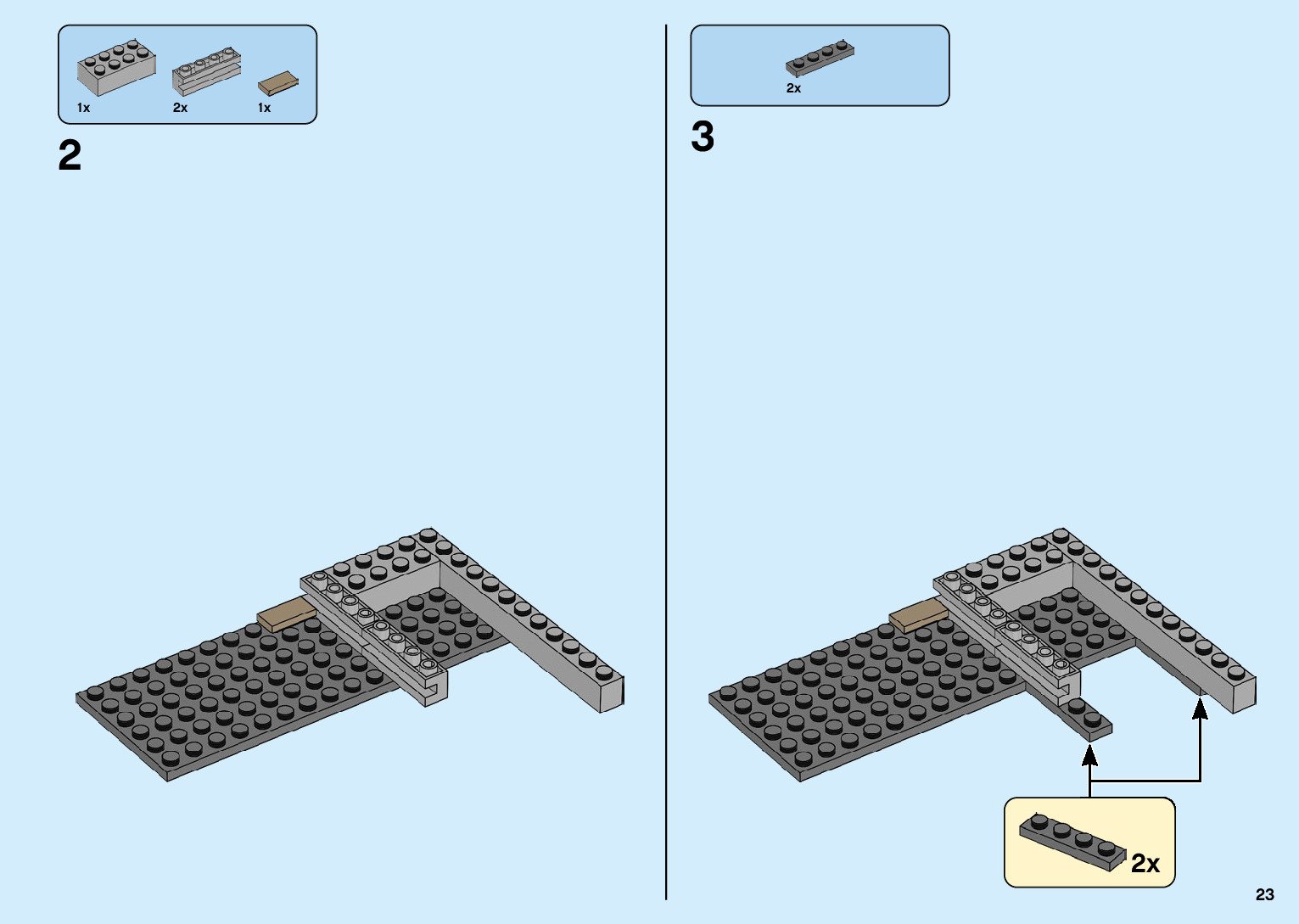 1x 2x 1x

2

2x

3

2x

23