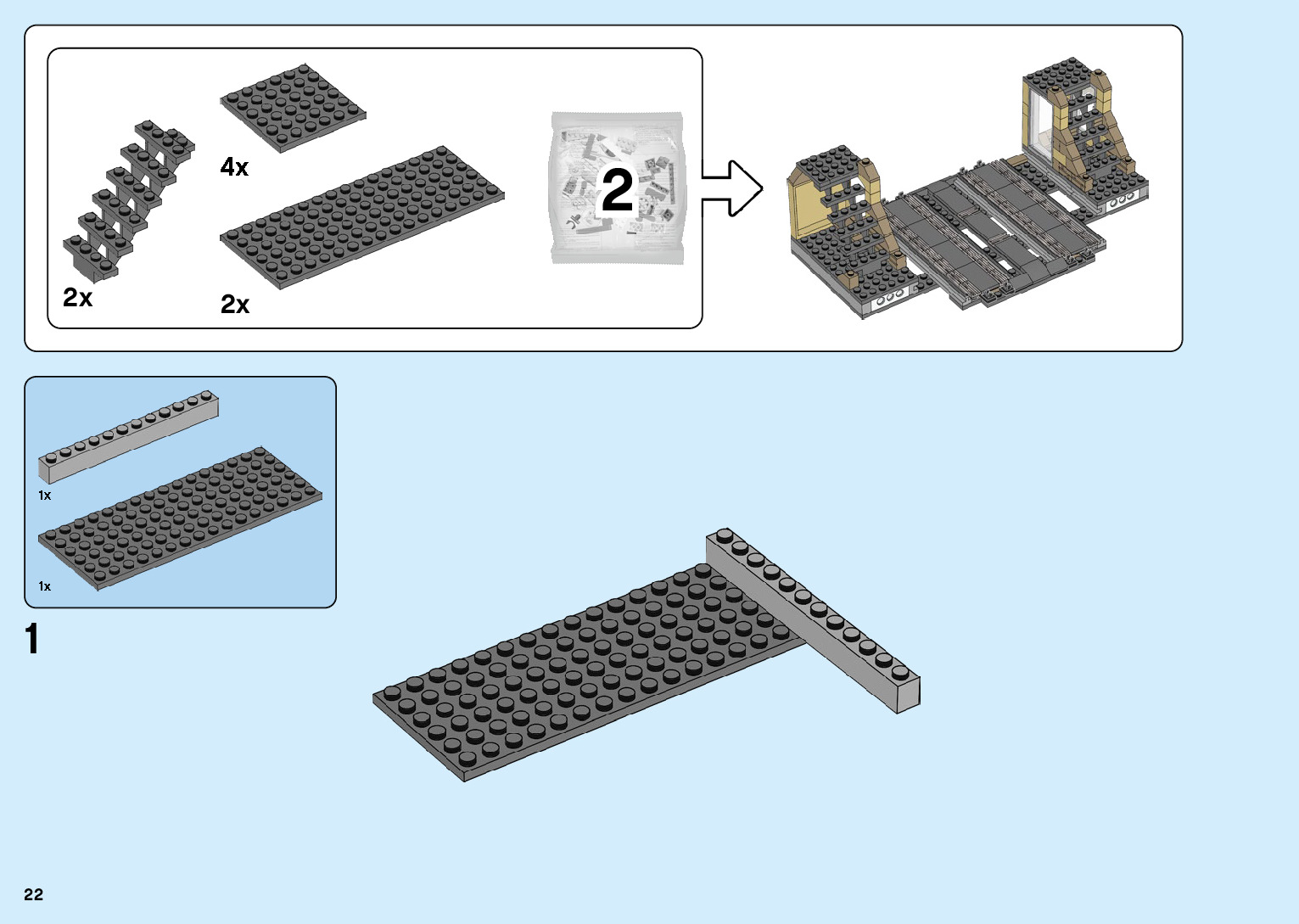 4x

2x

2x

2

1x

1x

1

22