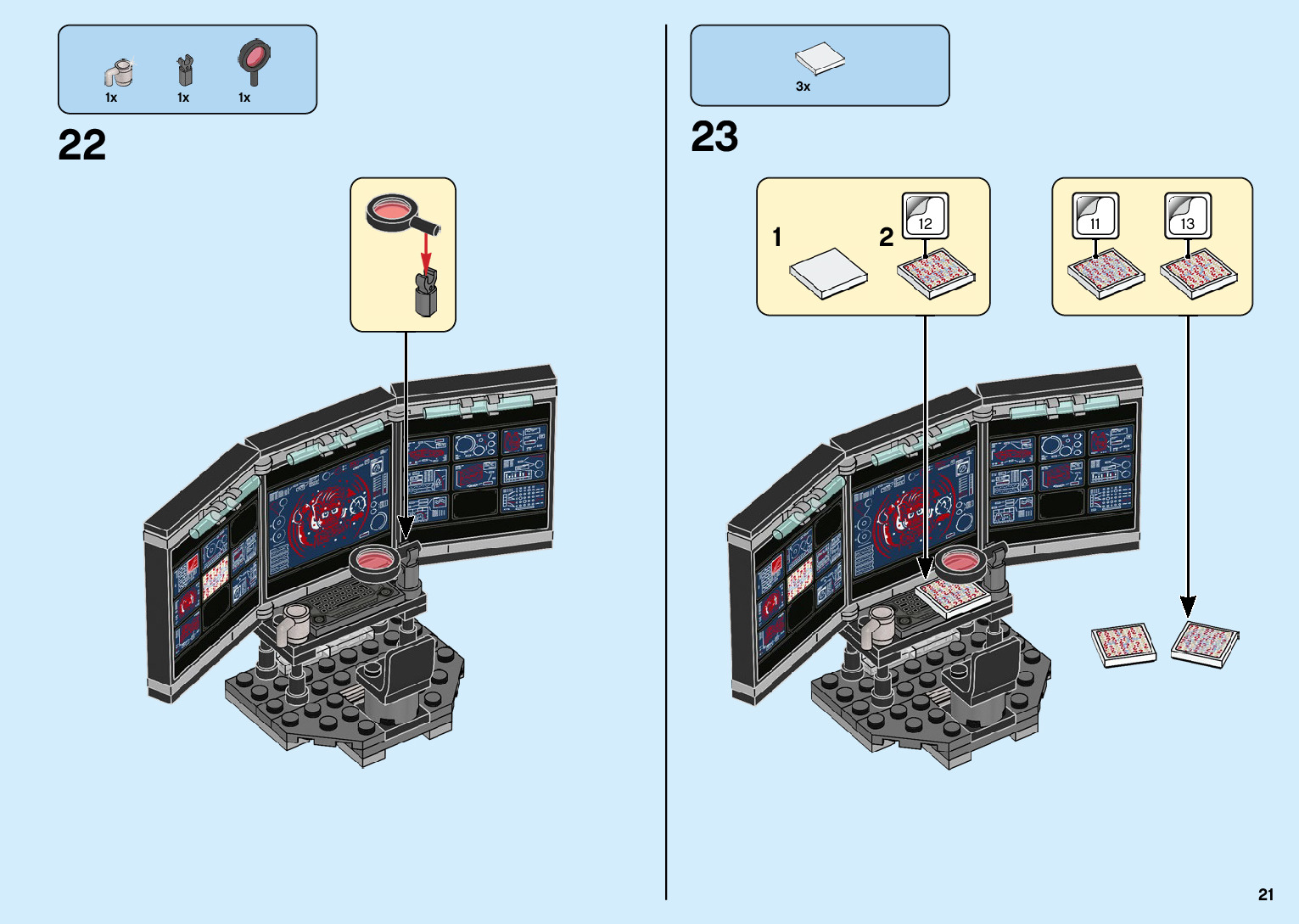 1x 1x 1x

22

3x

23

1

2

12

11

13

21