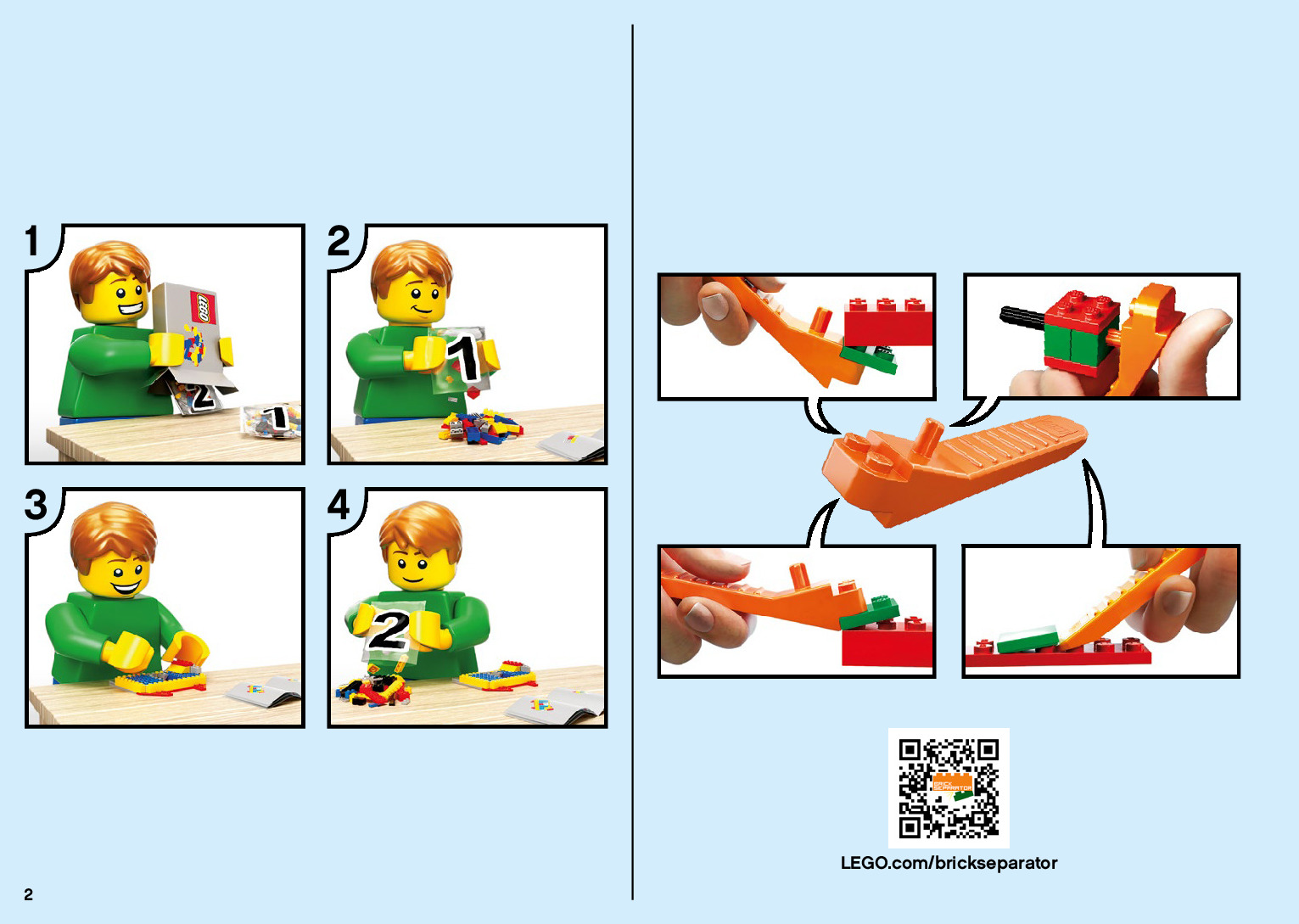 1

LEGO

2

1

2

1

3

4

2

BRICK SEPARATOR

LEGO.com/brickseparator

2