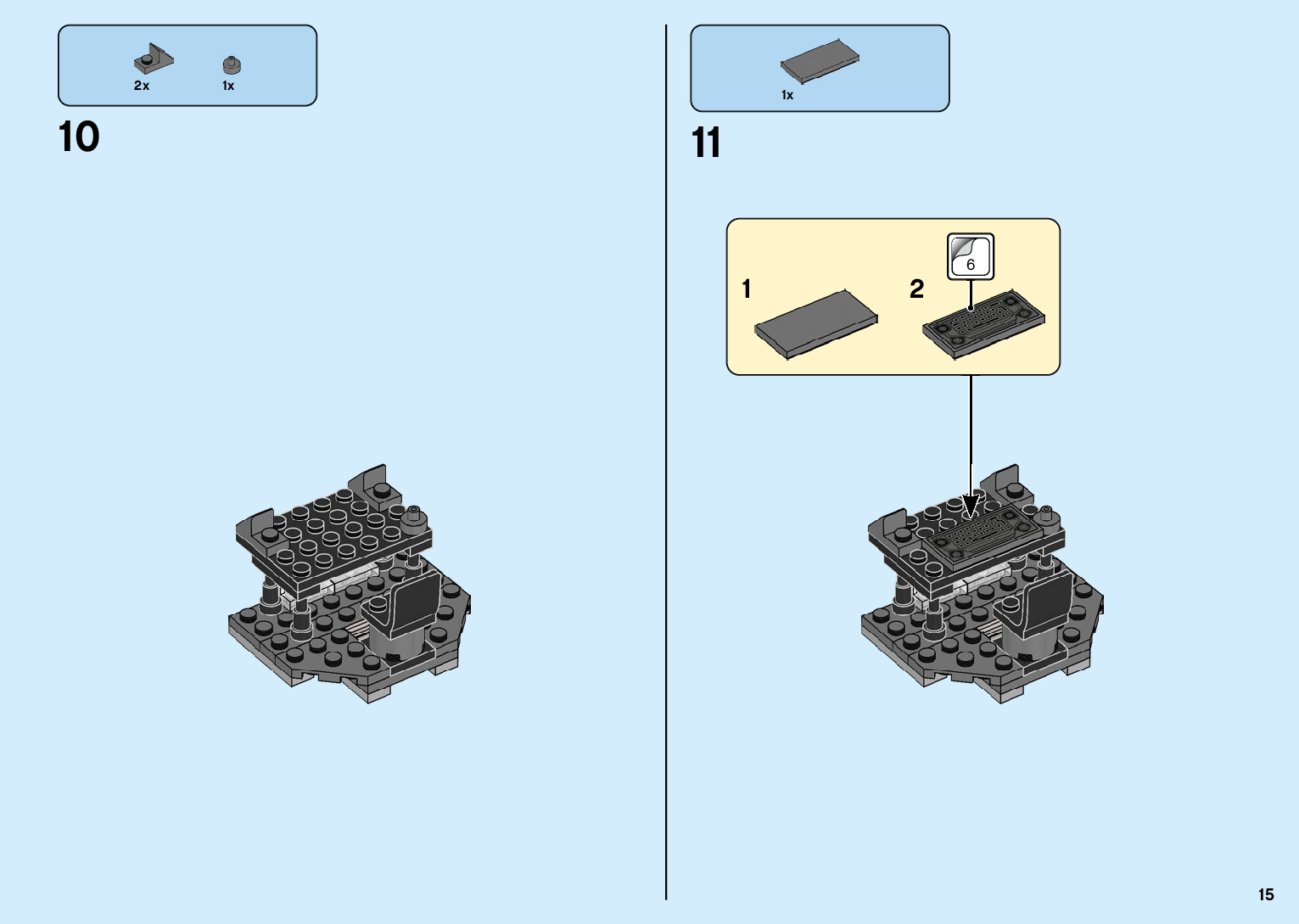 2x 1x

10

1x

11

1

2

6

15