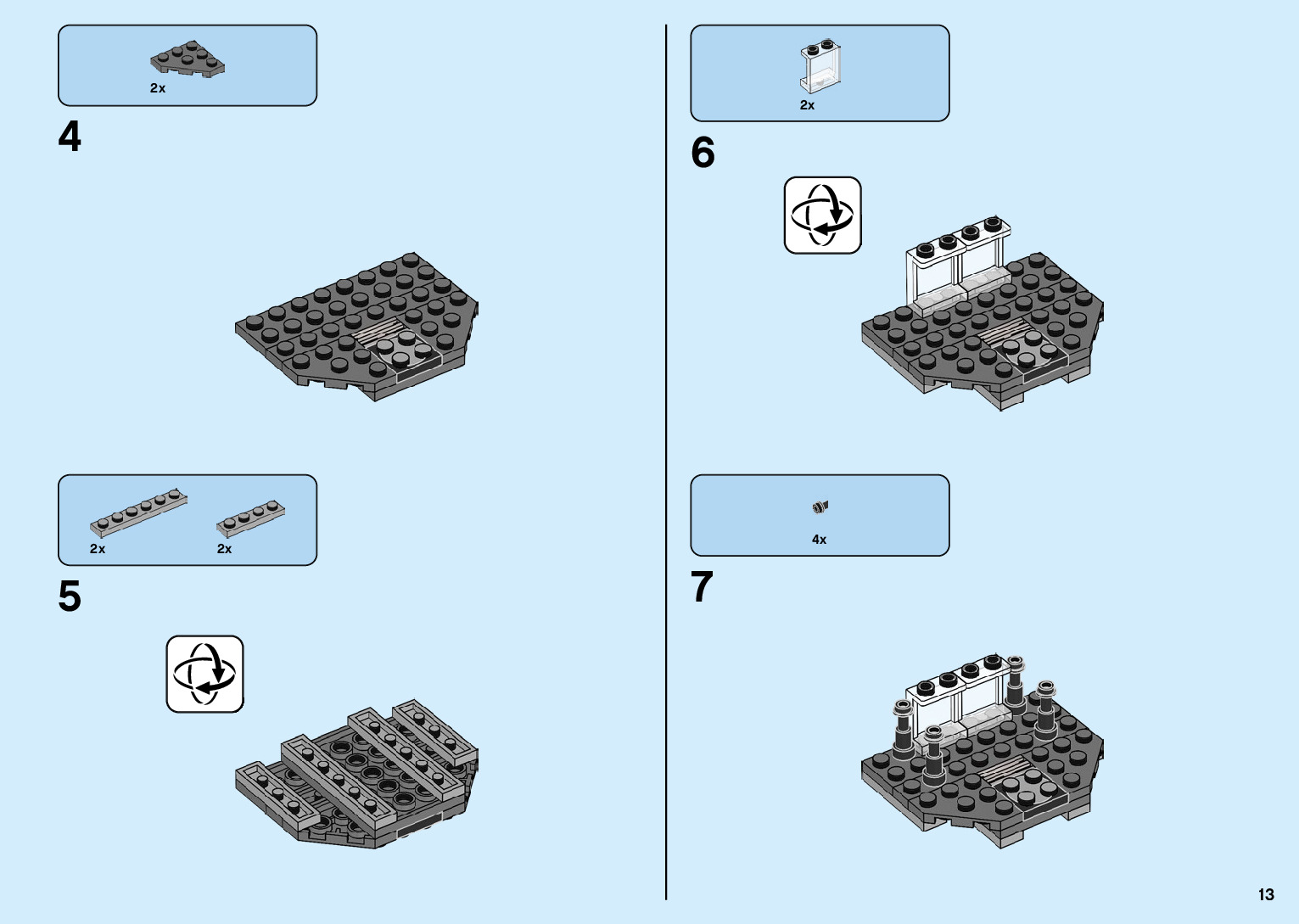 2x

4

2x 2x

5

2x

6

4x

7

13