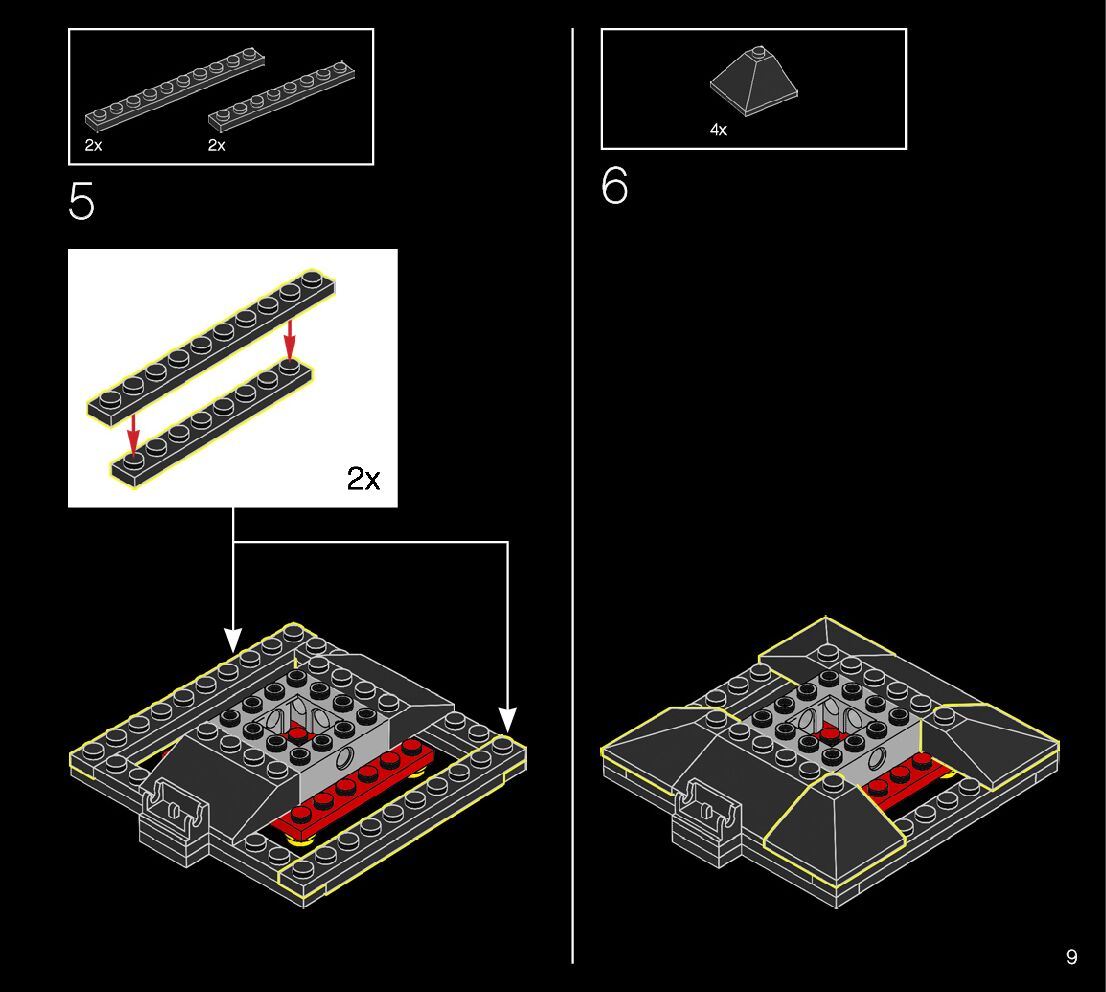 2x
2x

5

2x

4x

6

9