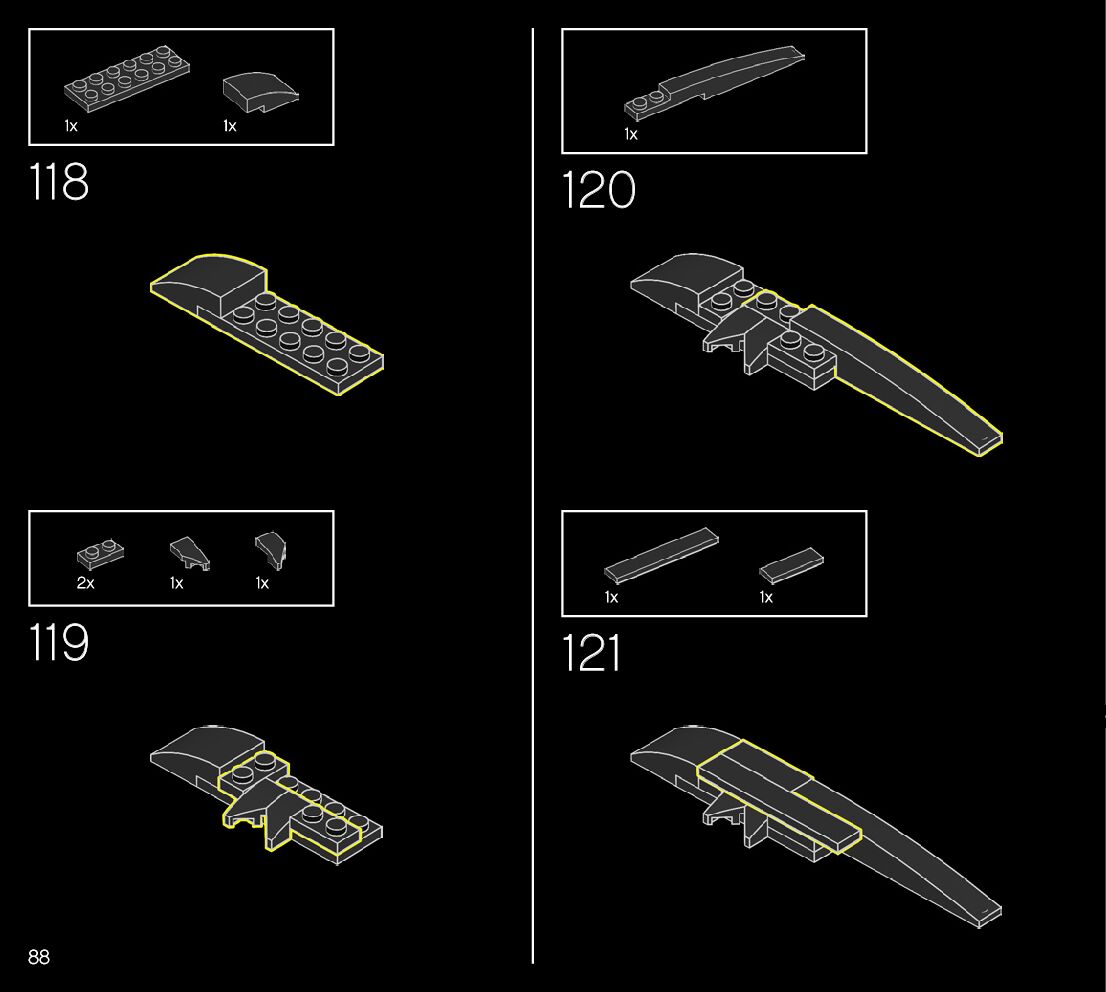 1x 1x

118

2x 1x 1x

119

88

1x

120

1x 1x

121