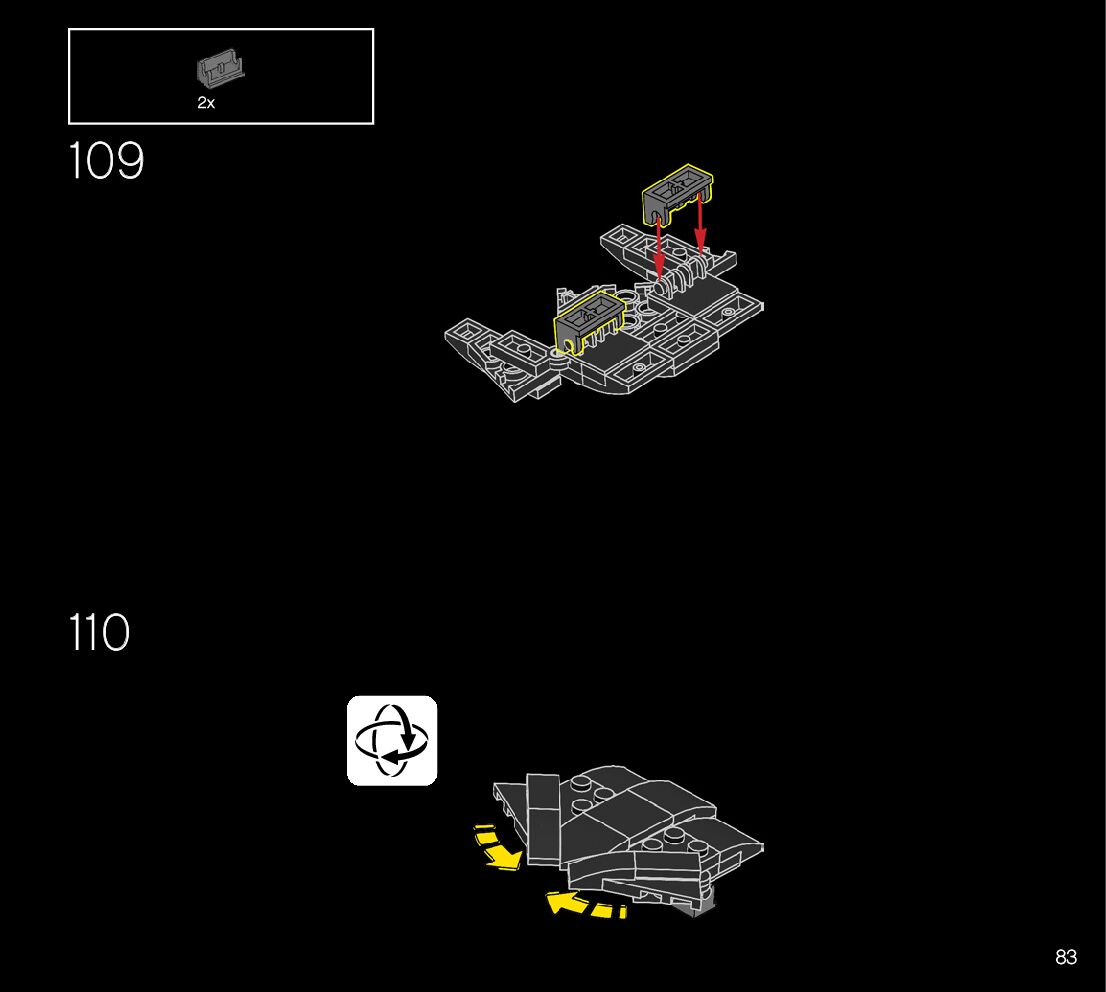 2x

109

110

83