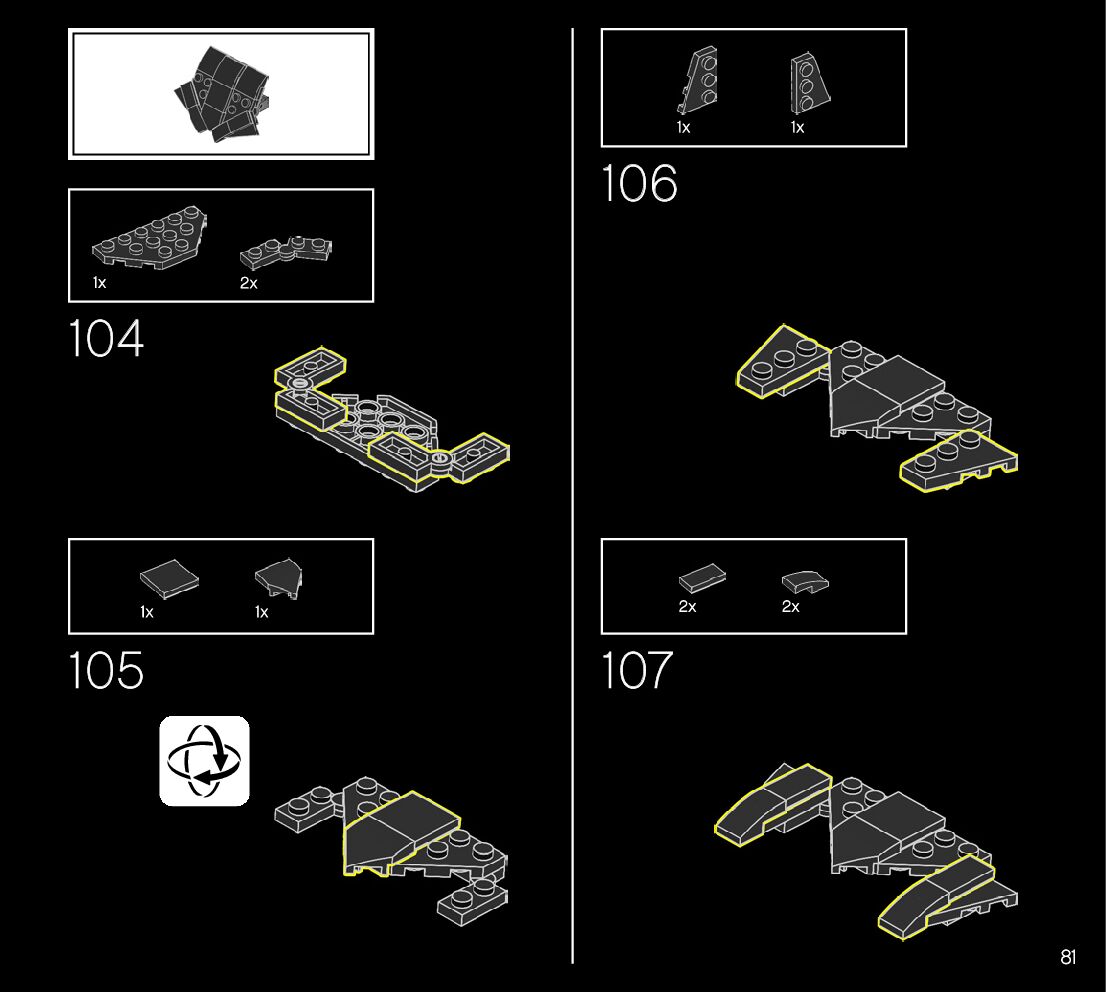 1x 2x

104

1x 1x

105

1x 1x

106

2x 2x

107

81