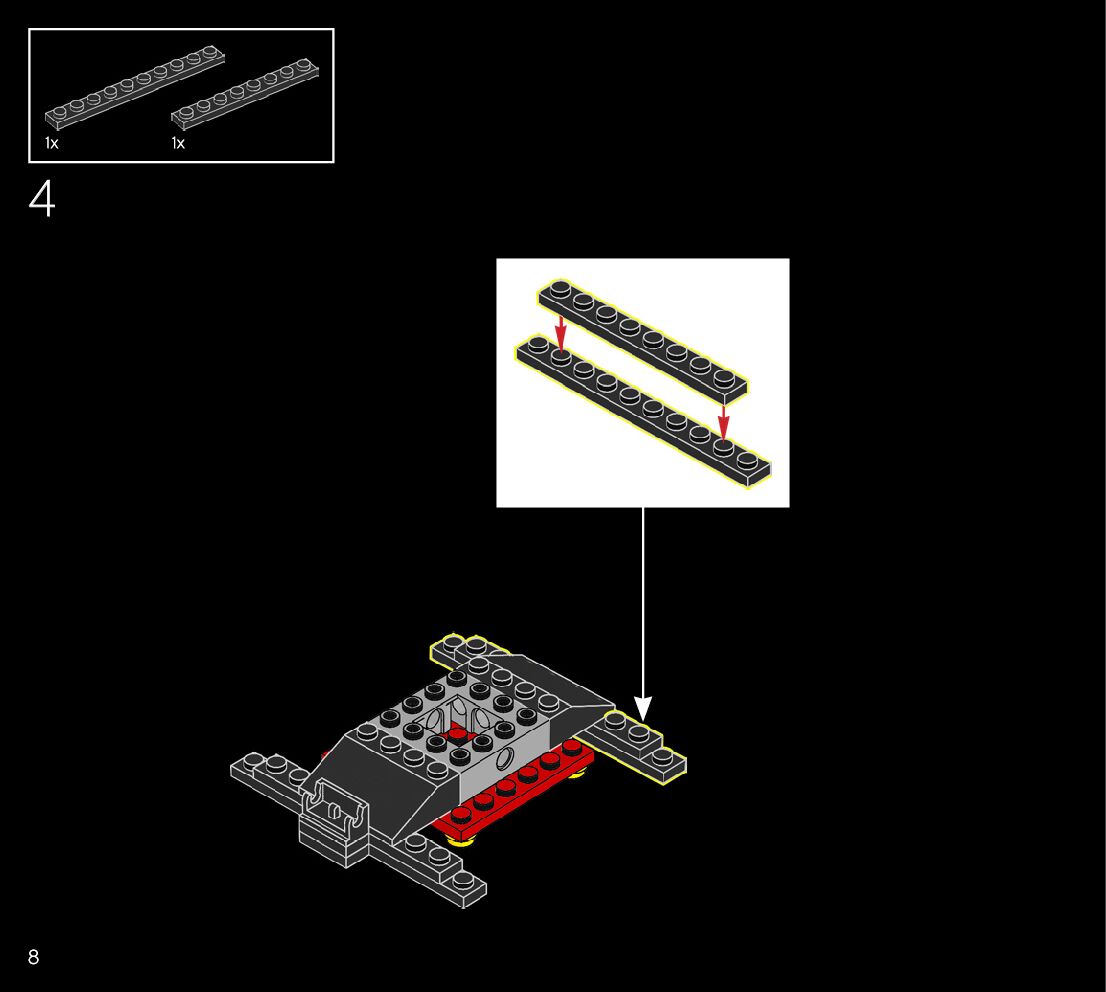 1x 1x

4

8