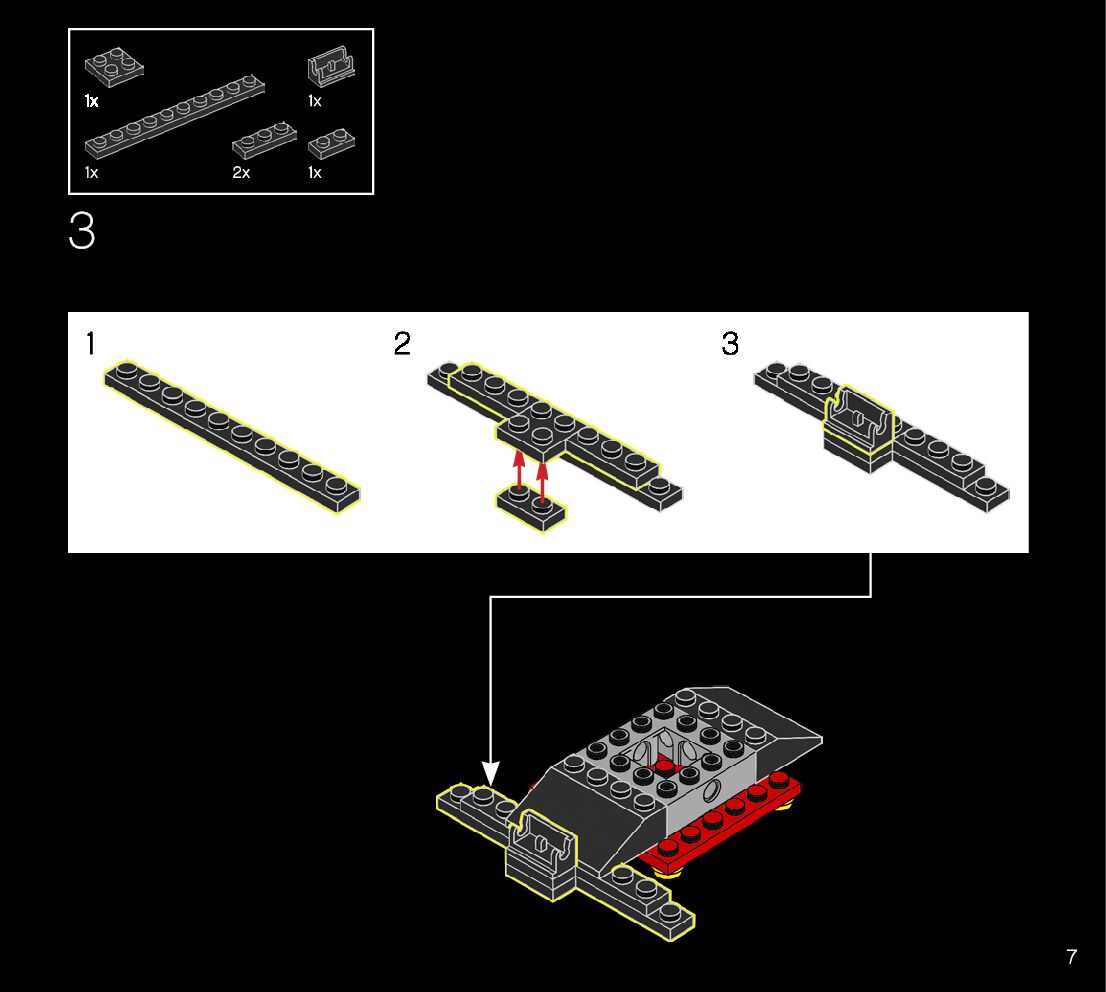 1x
1x
1x
2x
1x

3

1
2
3

7