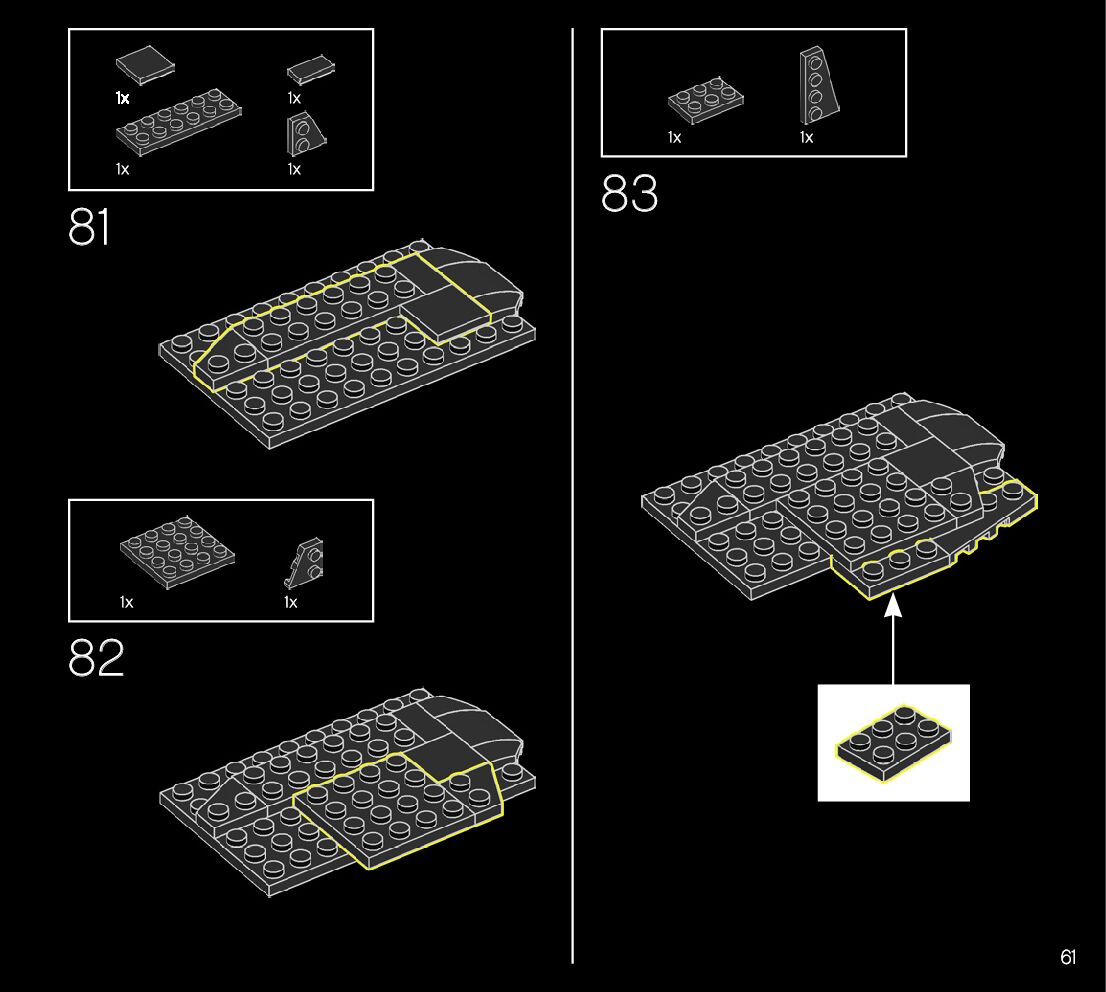 1x
1x
1x
1x

81

1x
1x

82

1x
1x

83

61