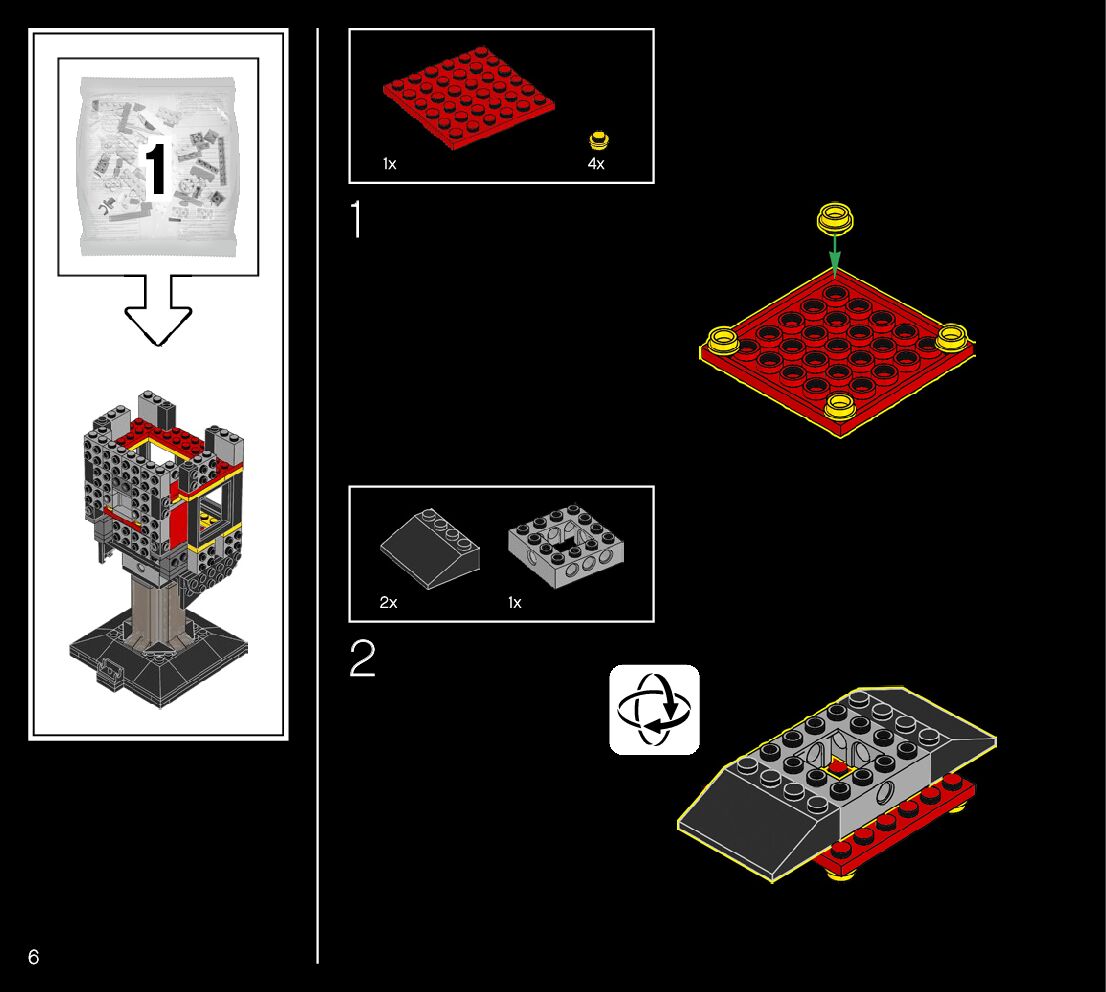 1

1x

4x

1

2x

1x

2

6