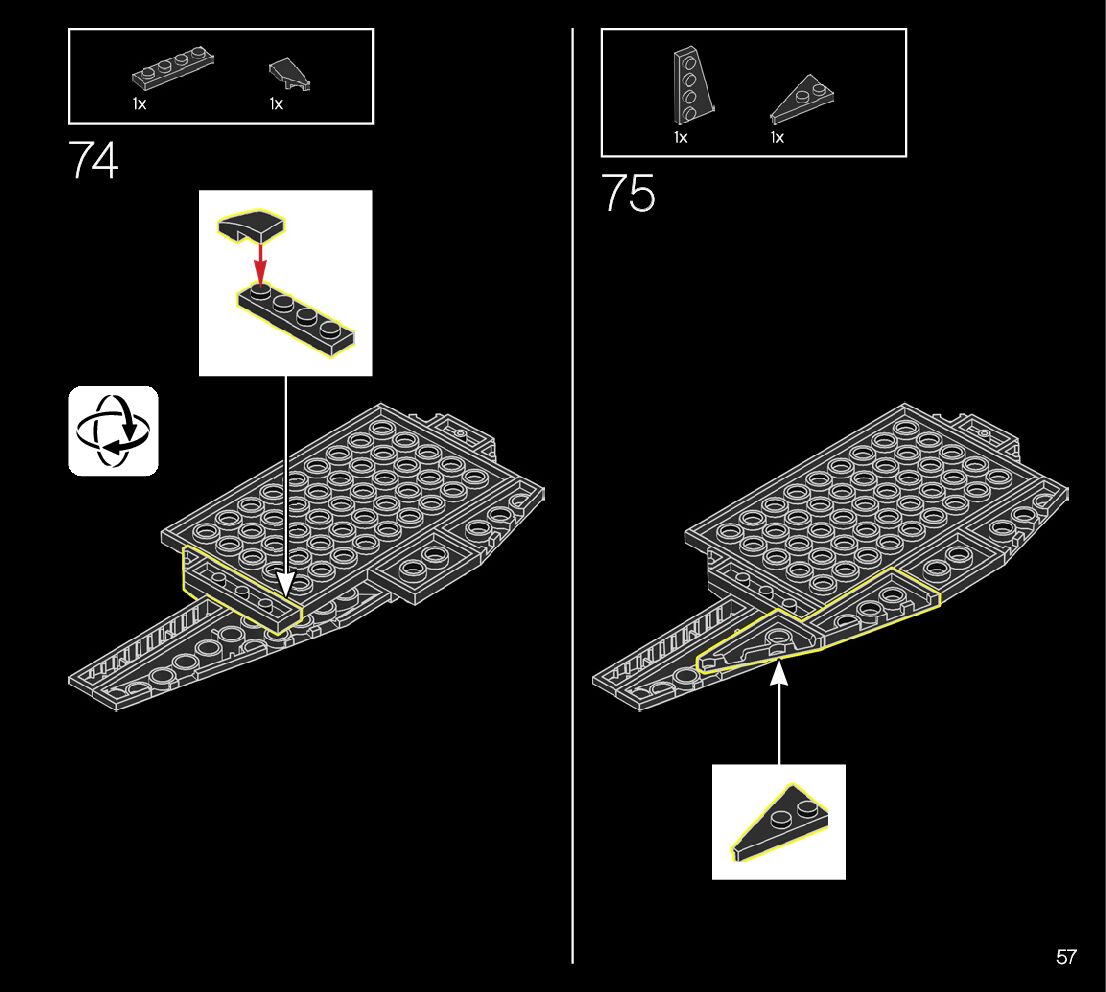 1x 1x

74

1x 1x

75

57