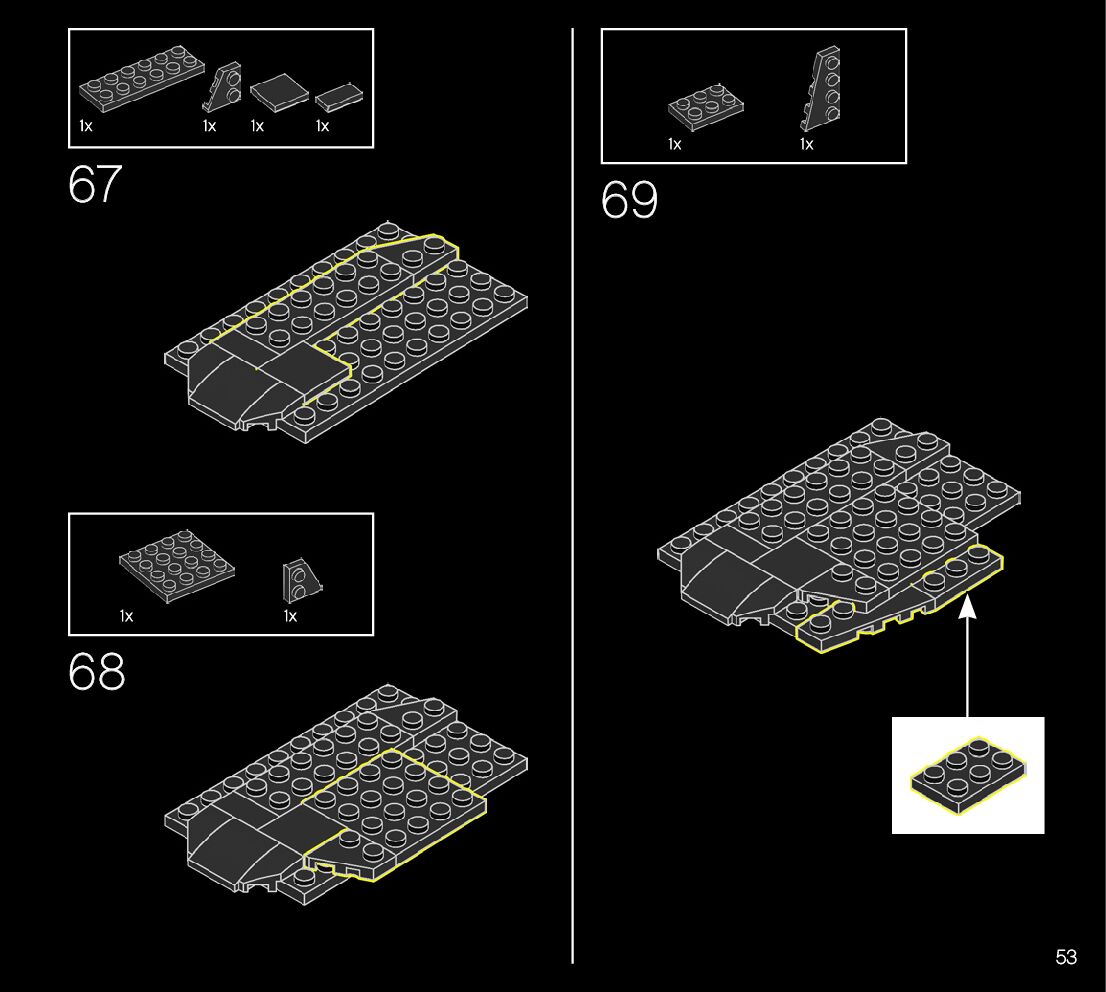 1x 1x 1x 1x

67

1x 1x

68

1x 1x

69

53