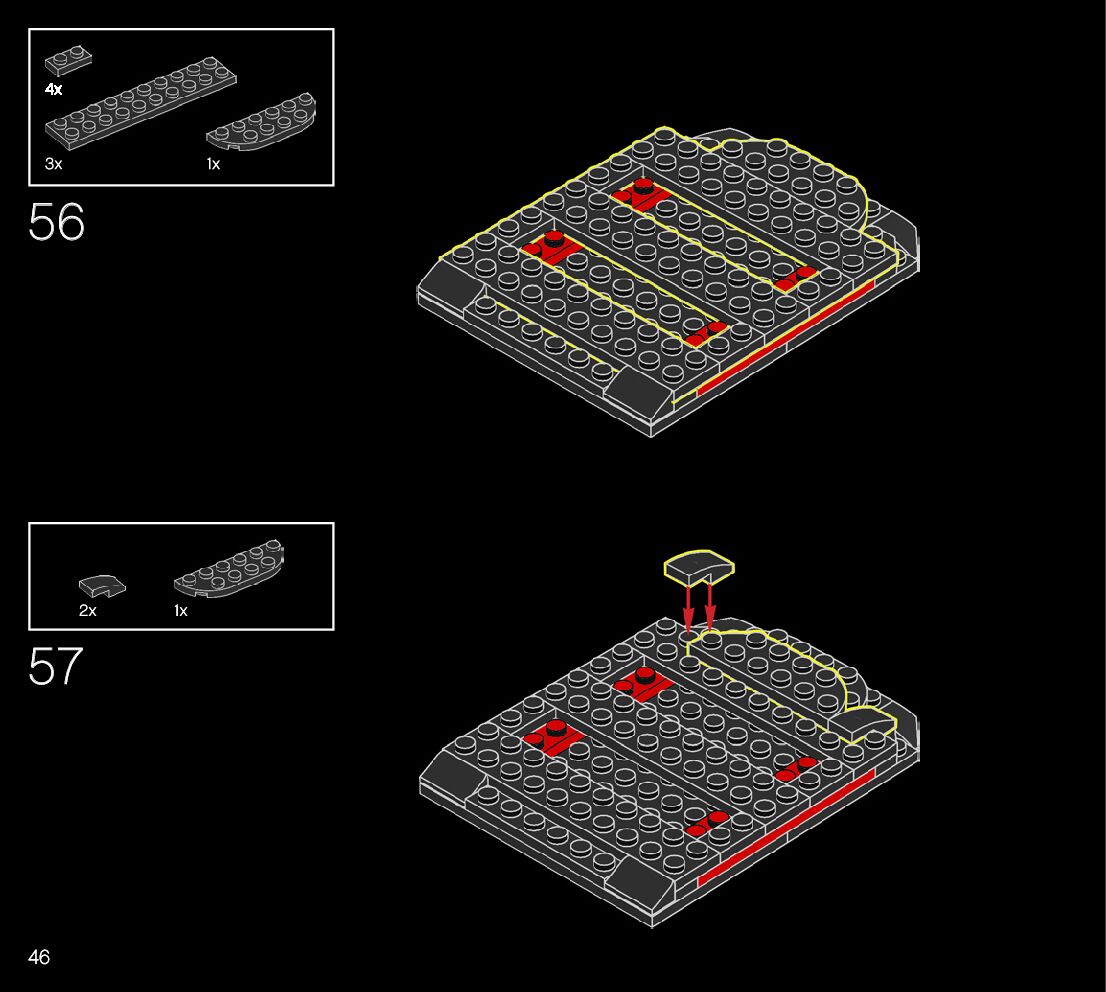 4x
3x
1x
56

2x
1x
57

46