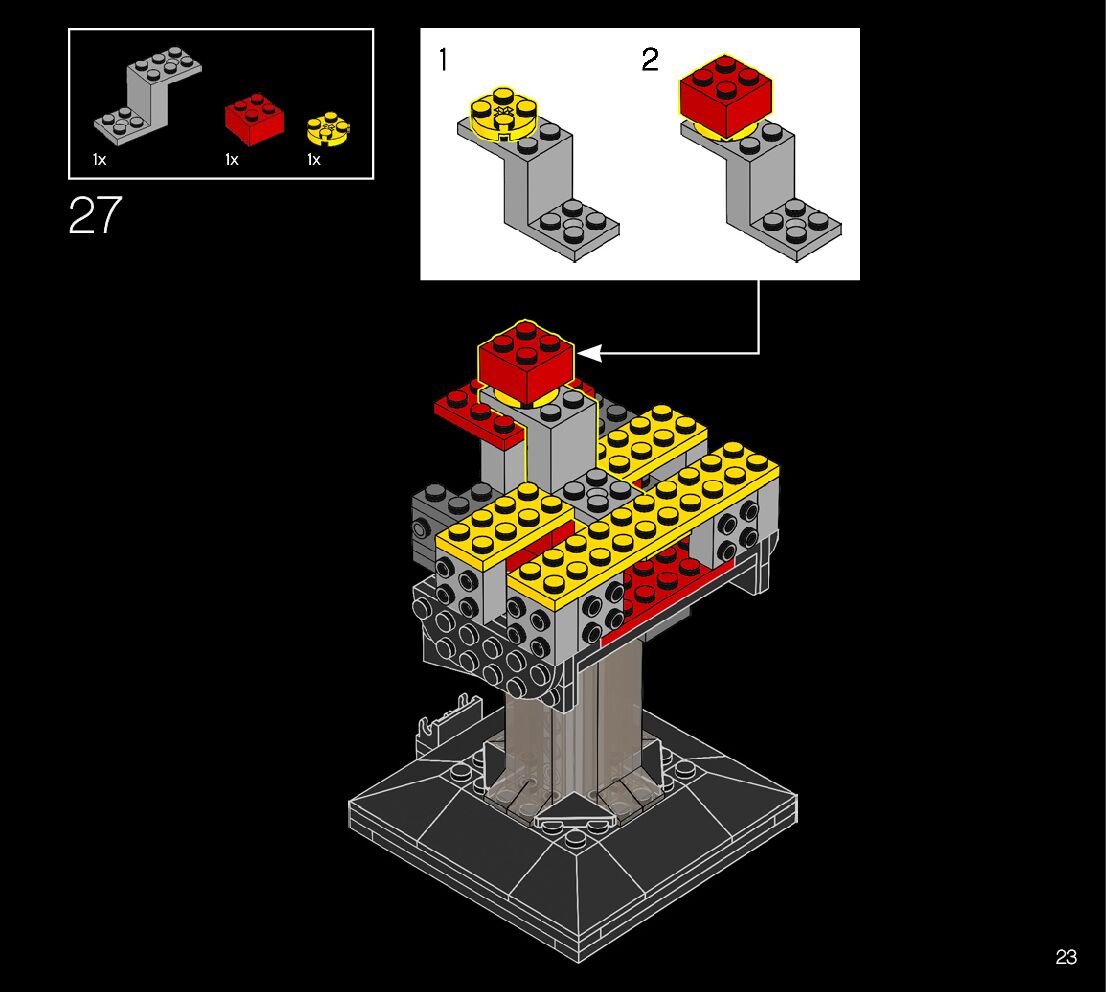 1x 1x 1x

27

1 2

23