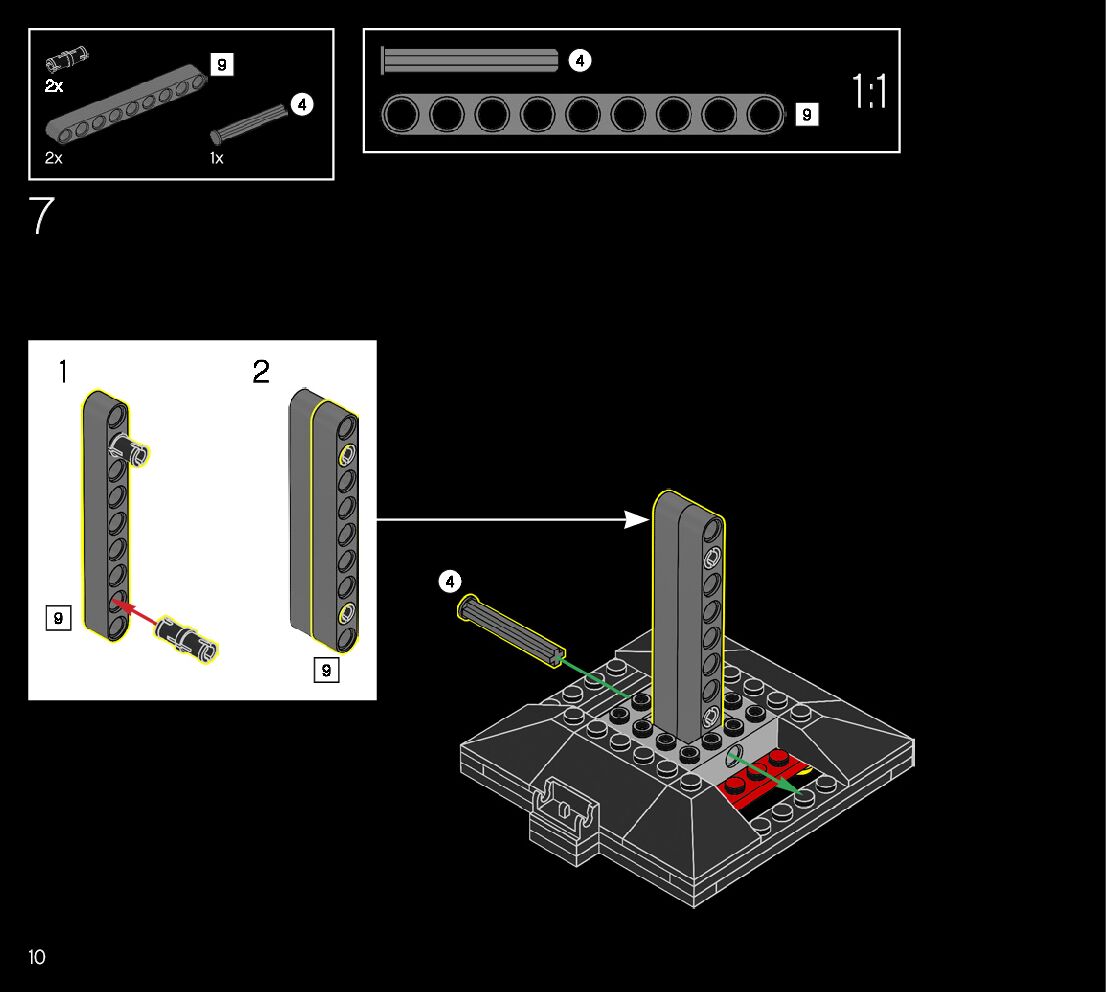 2x
9
4
2x
1x

4
9
1:1

7

1
2
9
9

4

10