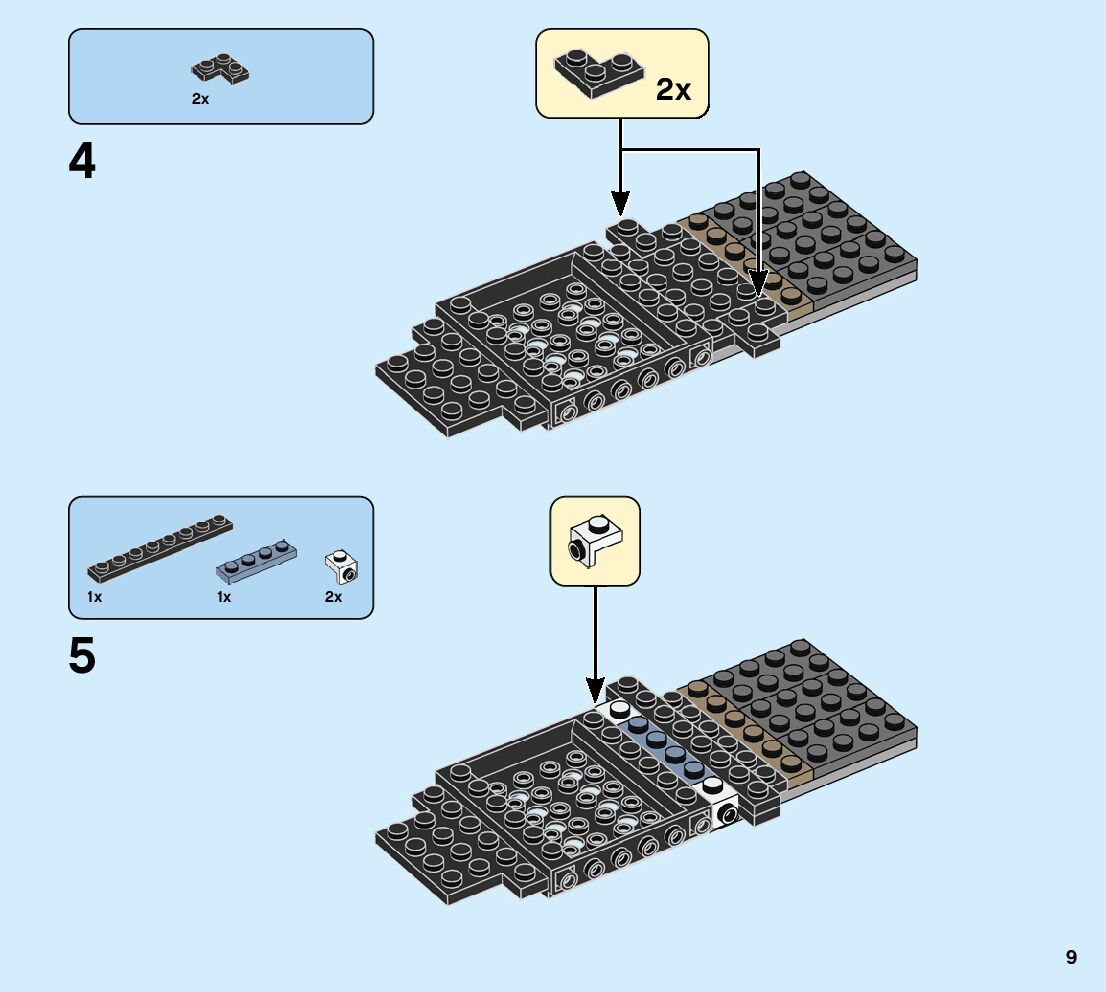 2x

4

2x

1x 1x 2x

5

9