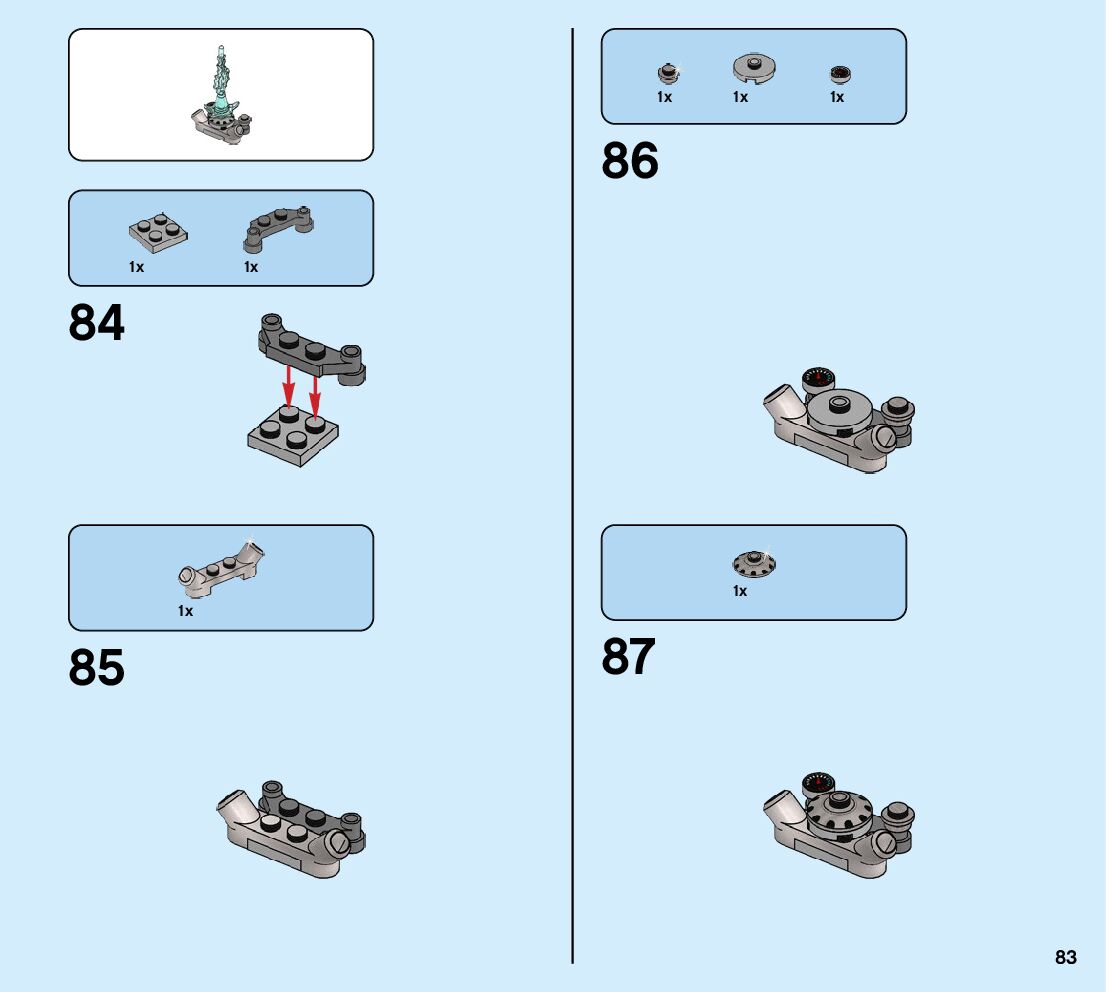 1x 1x

84

1x

85

1x 1x 1x

86

1x

87

83