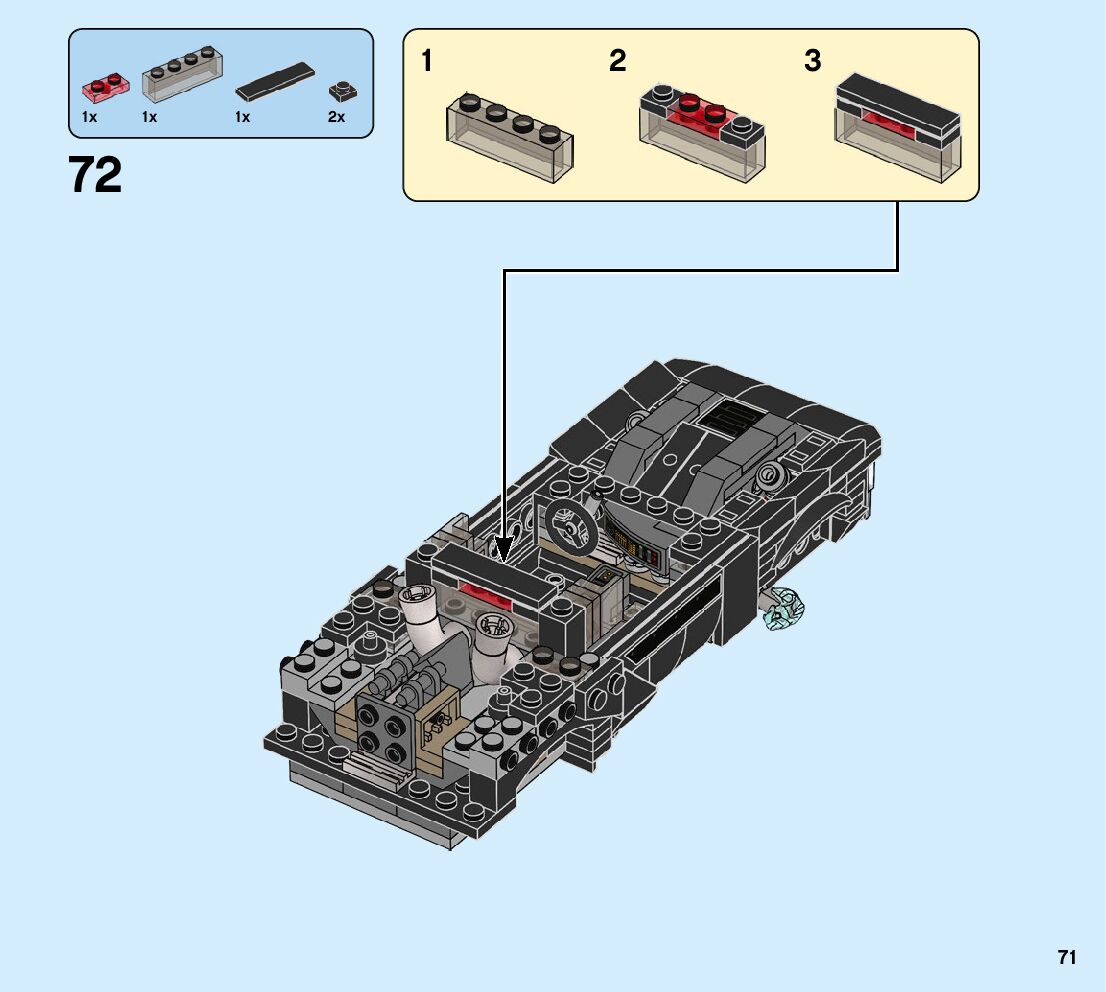 1x 1x 1x 2x

72

1

2

3

71