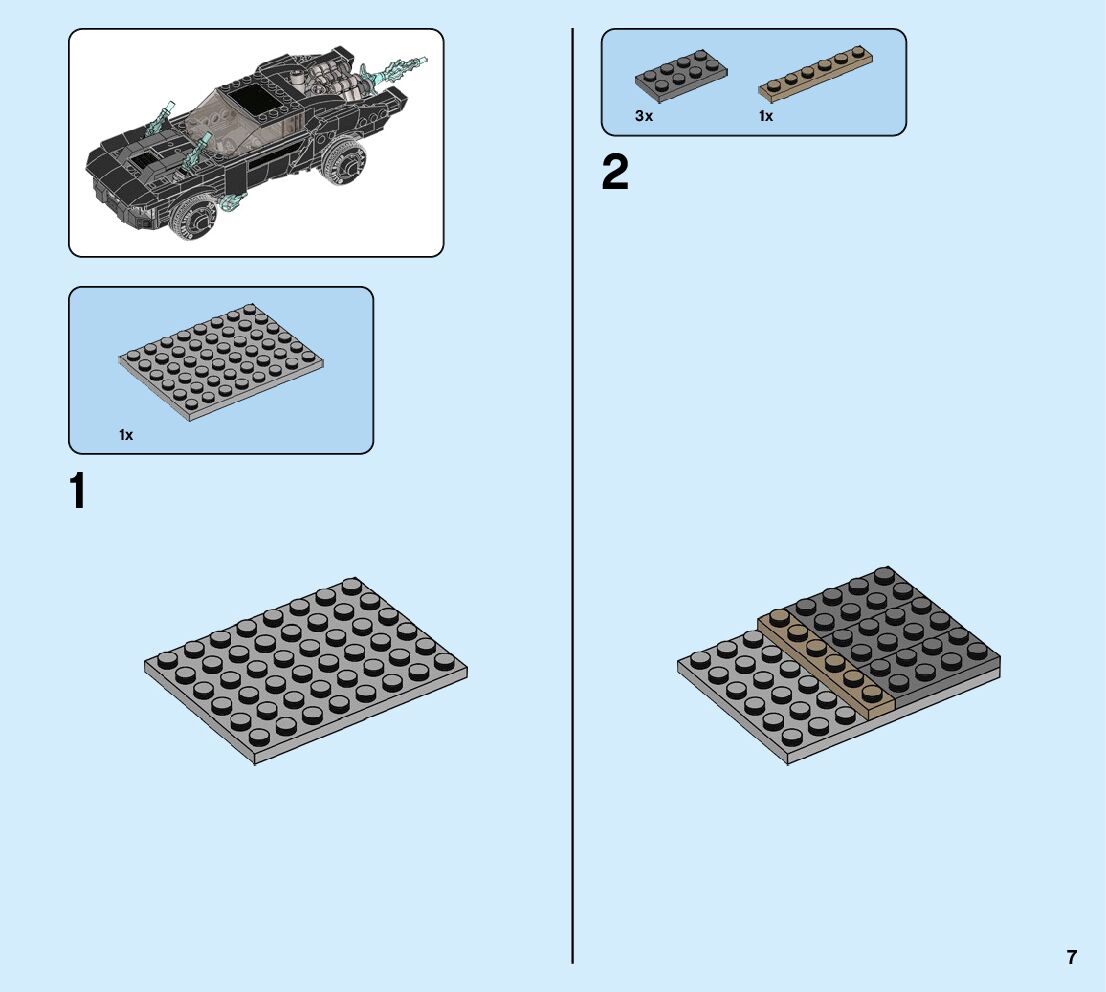 1x

1

3x

1x

2

7