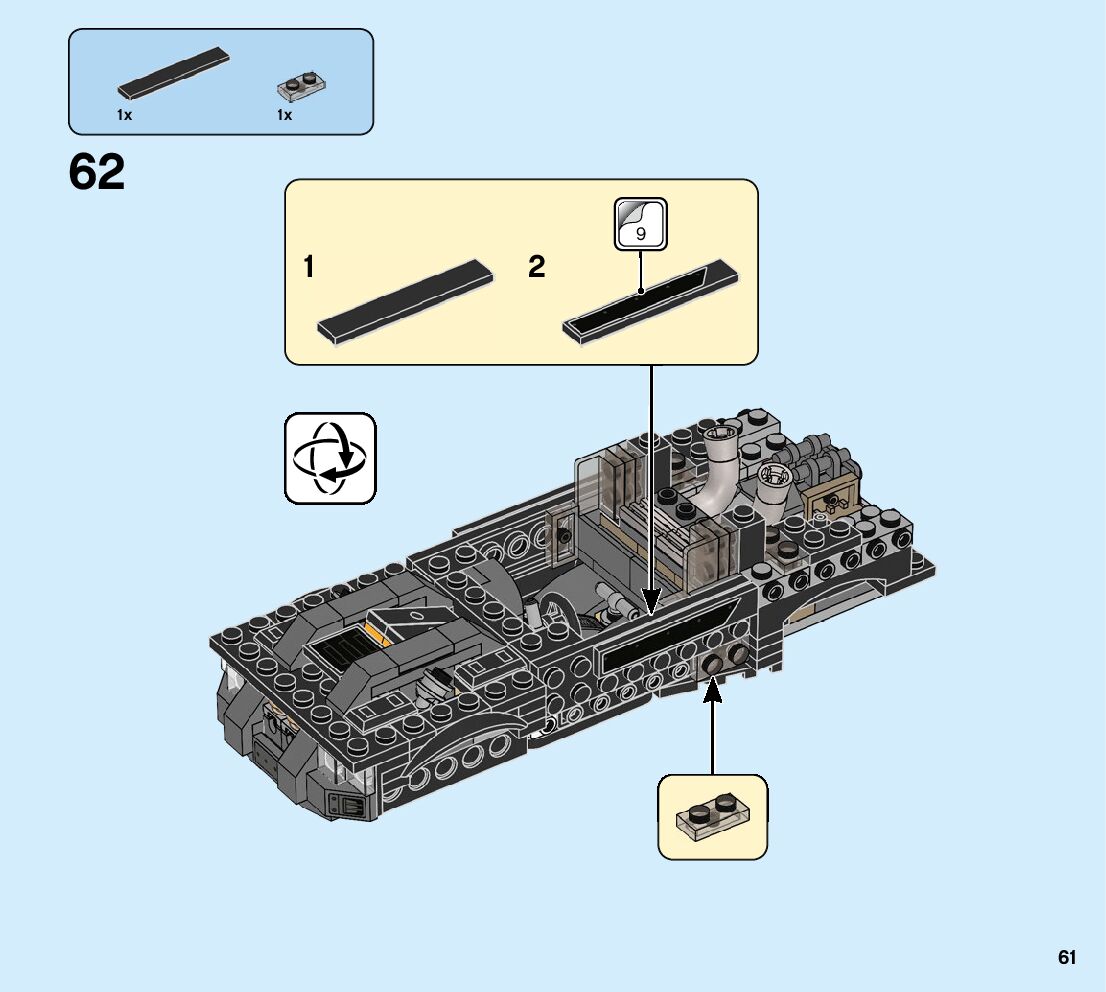 1x 1x

62

1

2

9

61