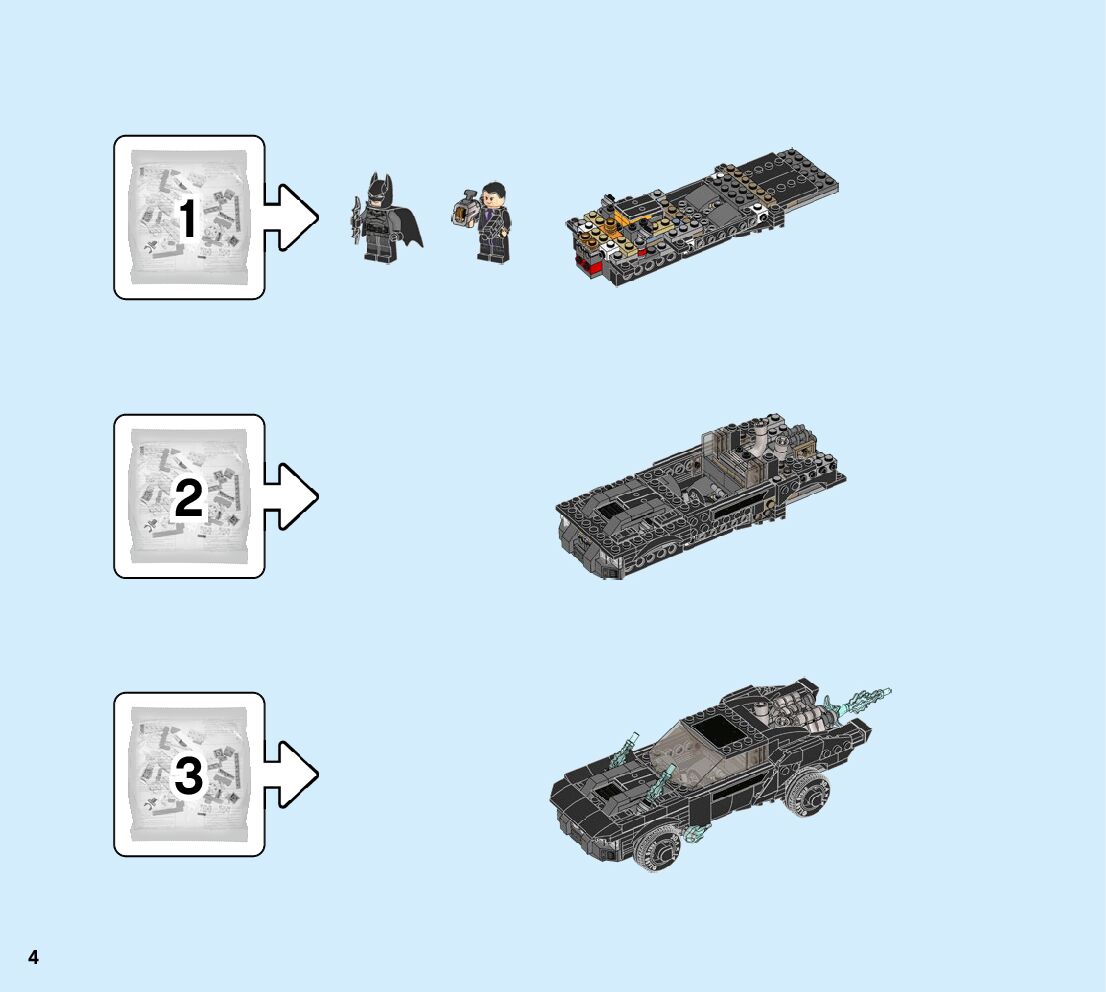 1

2

3

4