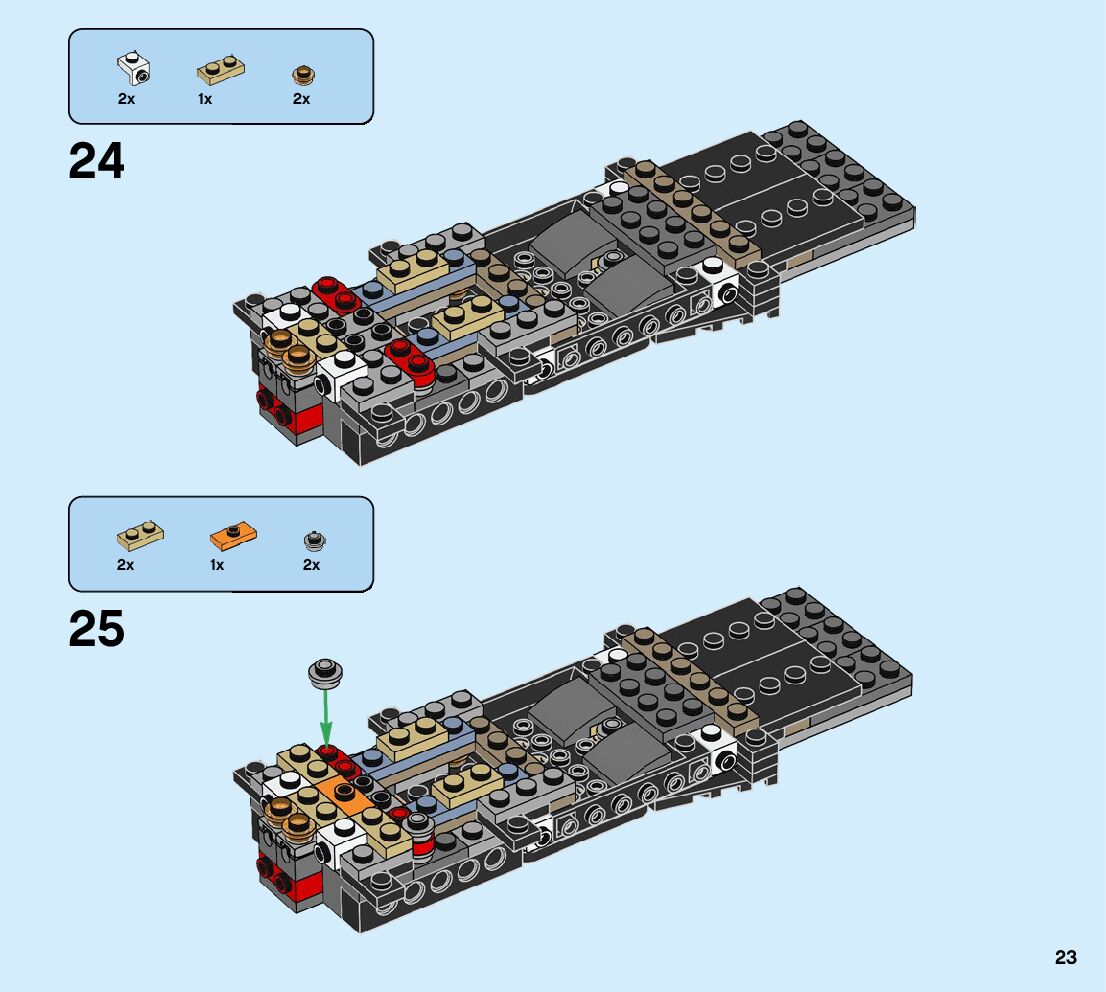 2x 1x 2x

24

2x 1x 2x

25

23