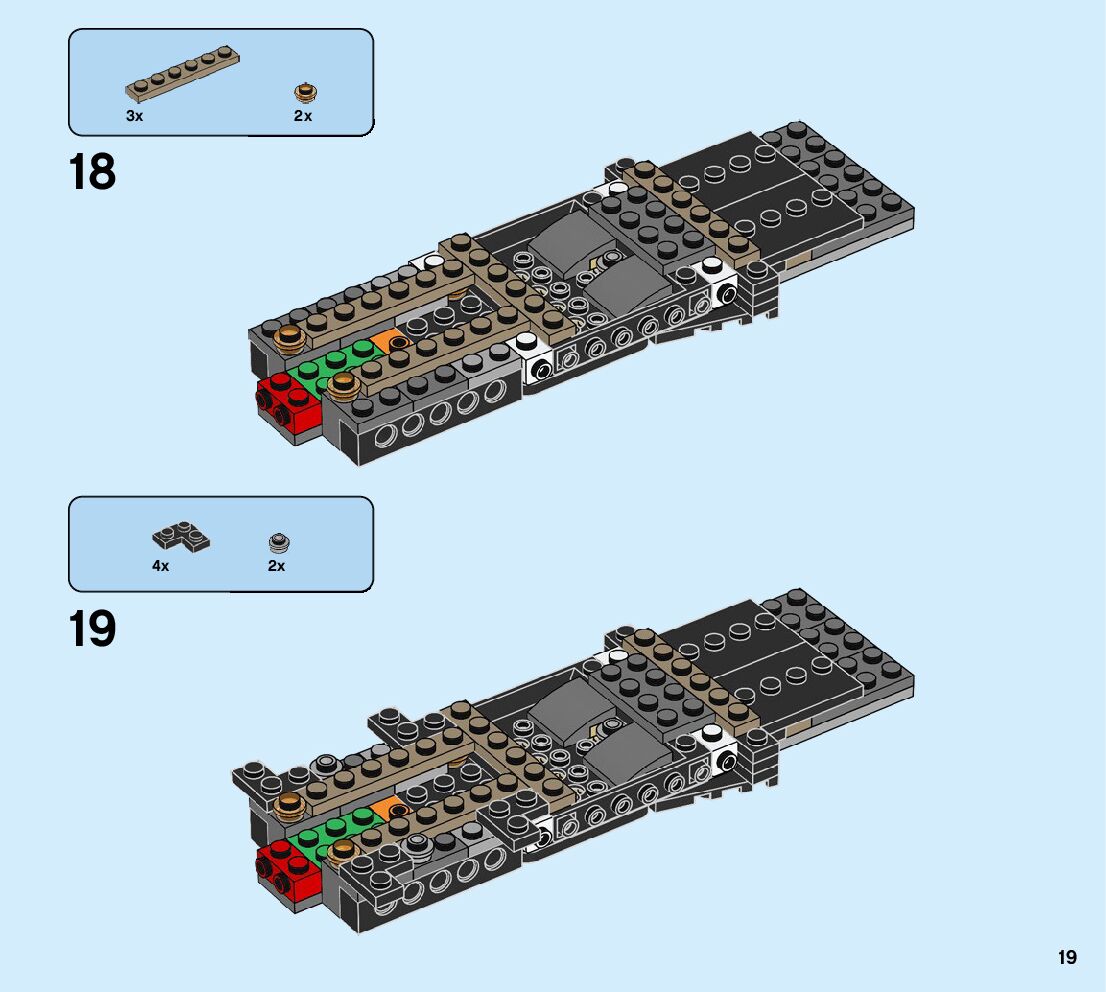 3x
2x

18

4x
2x

19

19