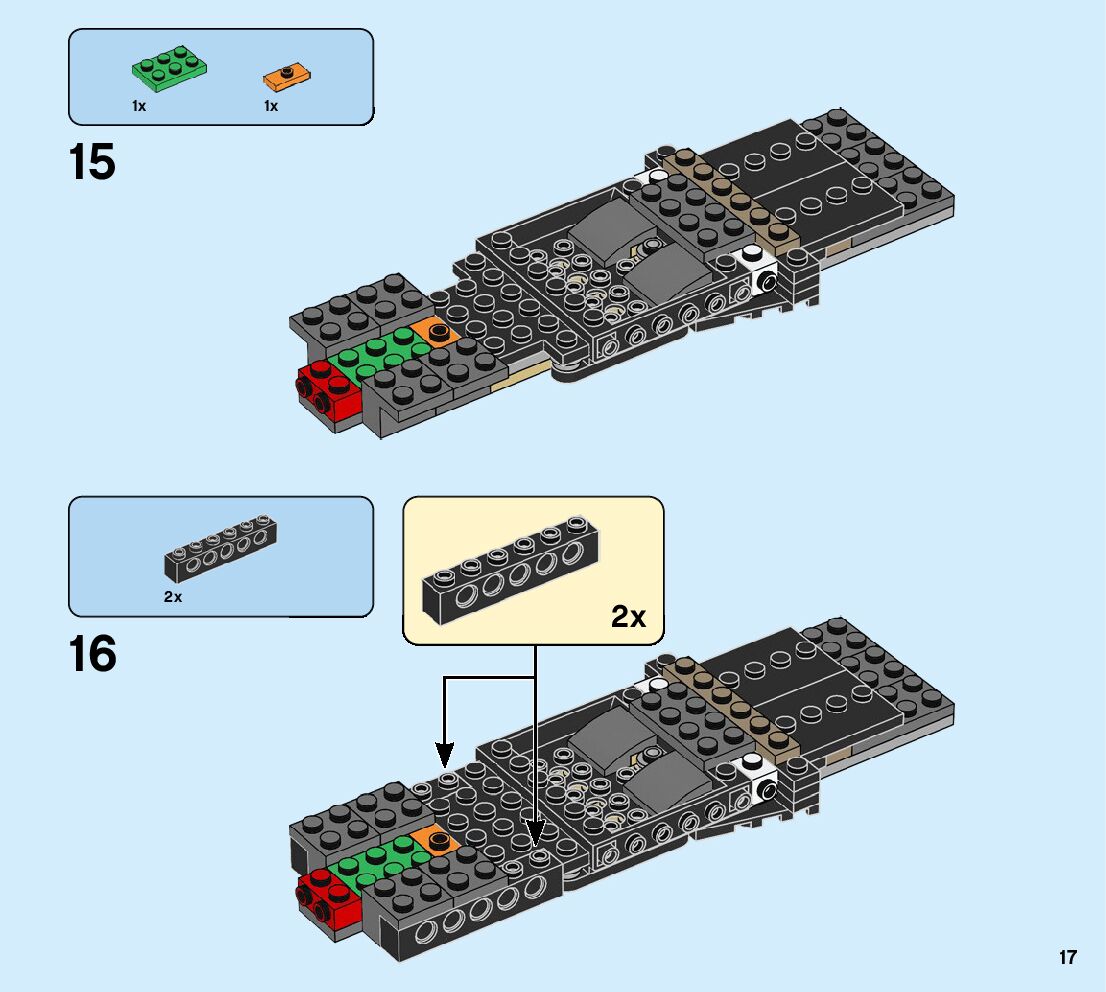 1x 1x

15

2x

2x

16

17