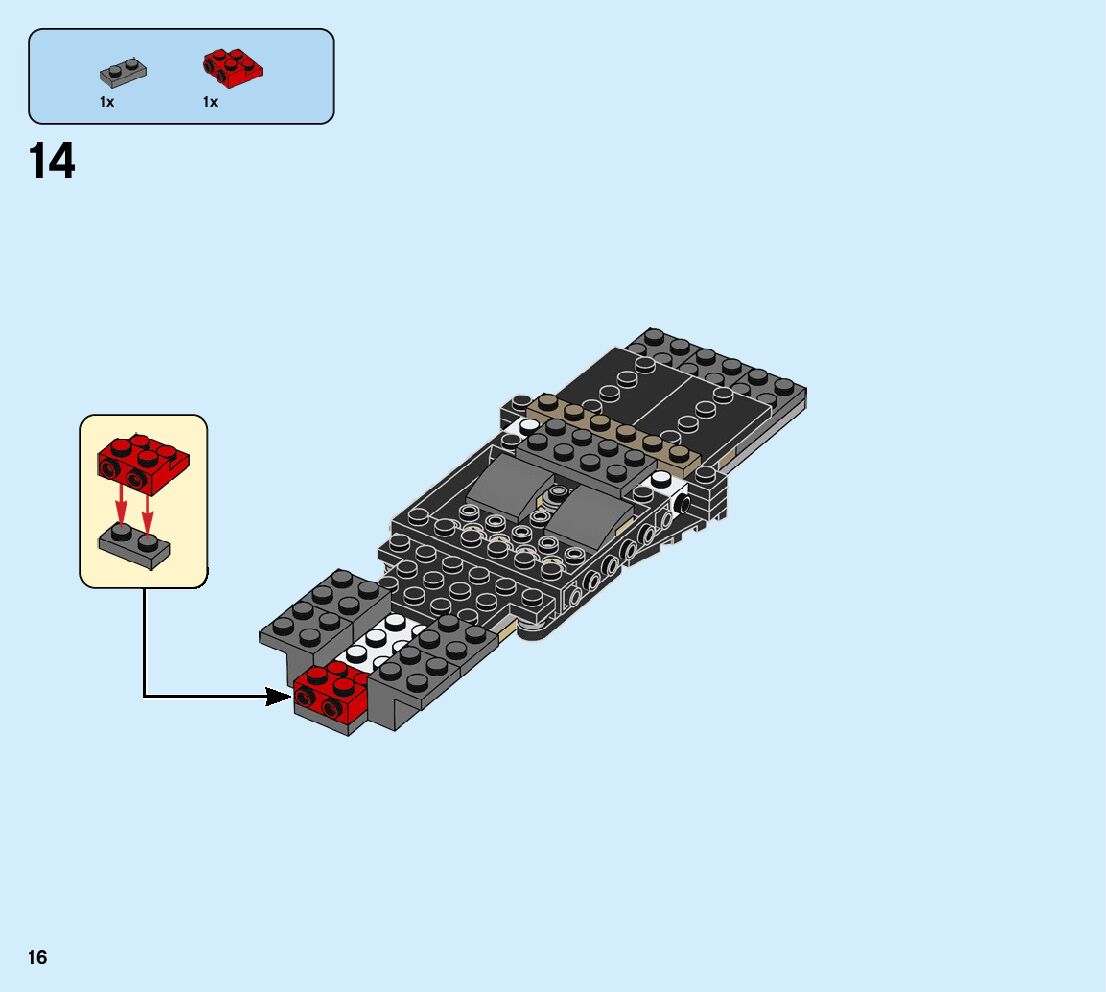 1x 1x

14

16