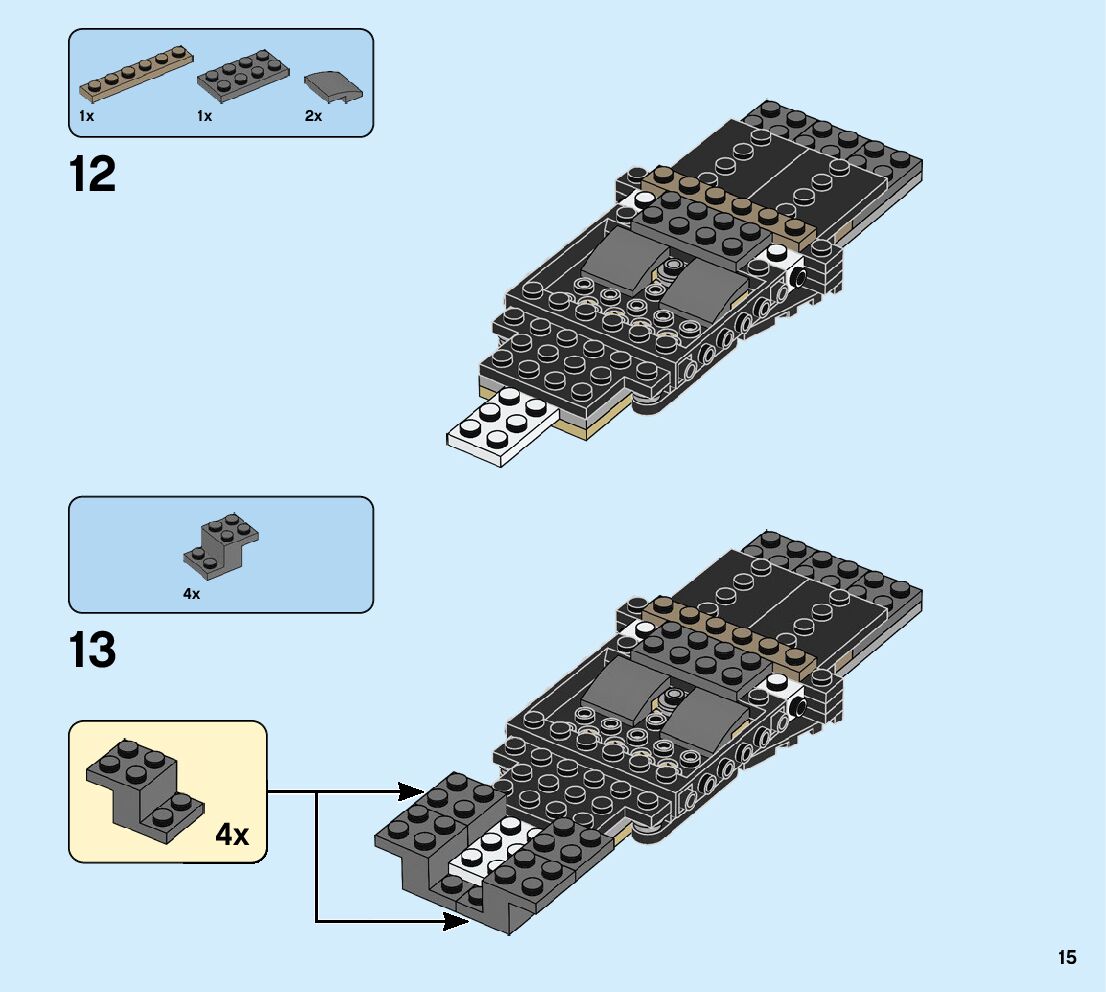 1x 1x 2x

12

4x

13

4x

15