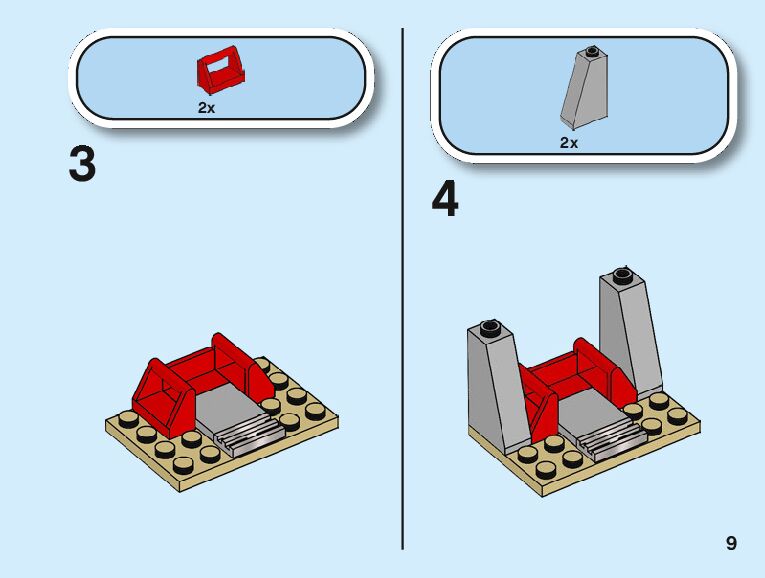 2x

3

2x

4

9