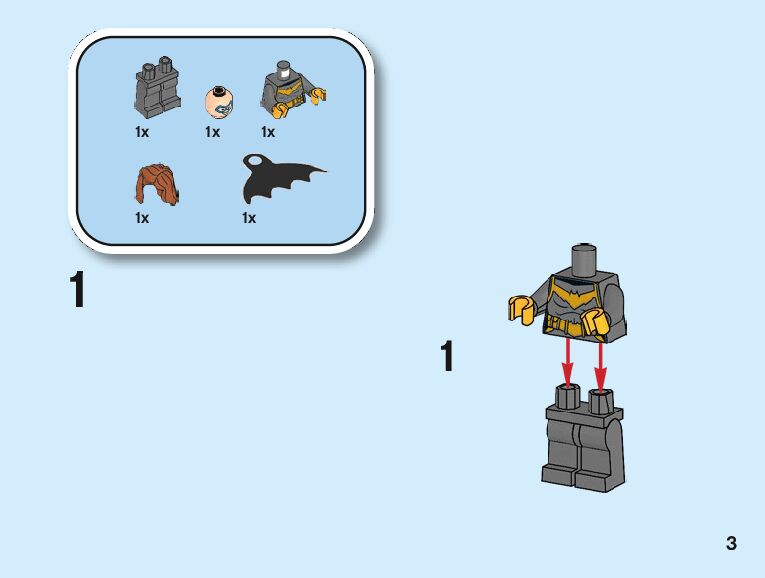 1x 1x 1x

1x 1x

1

1

3