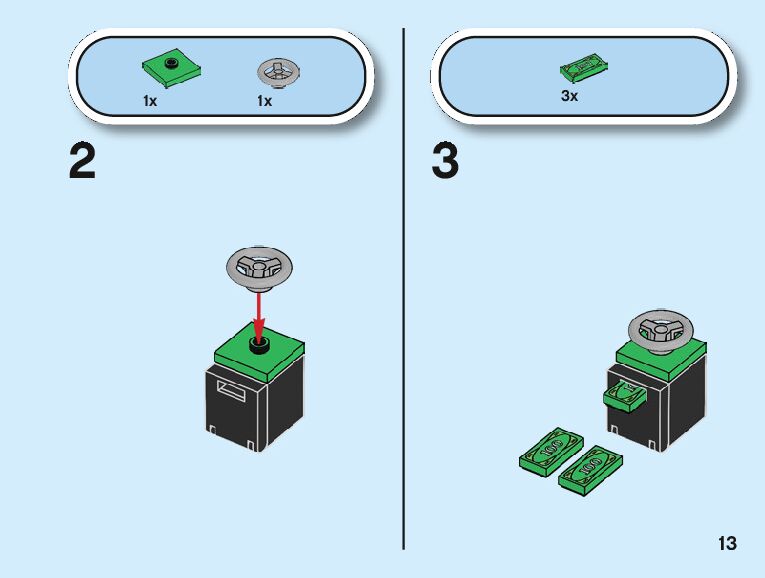 1x 1x

2

3x

3

100

100

13