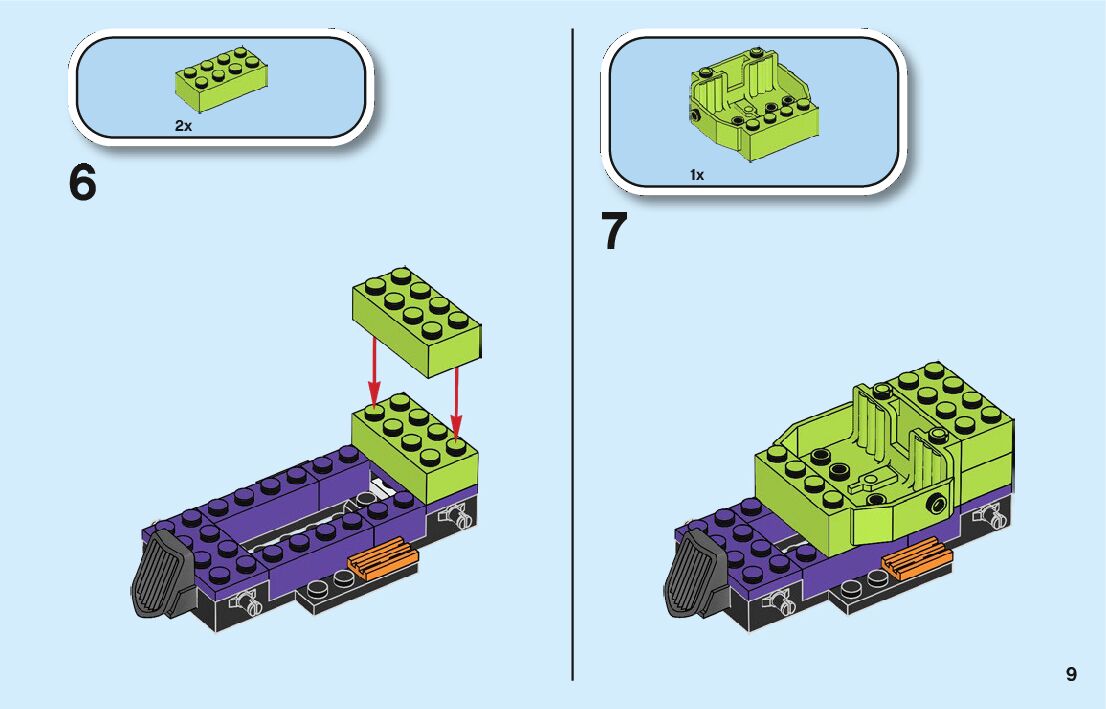 2x

6

1x

7

9