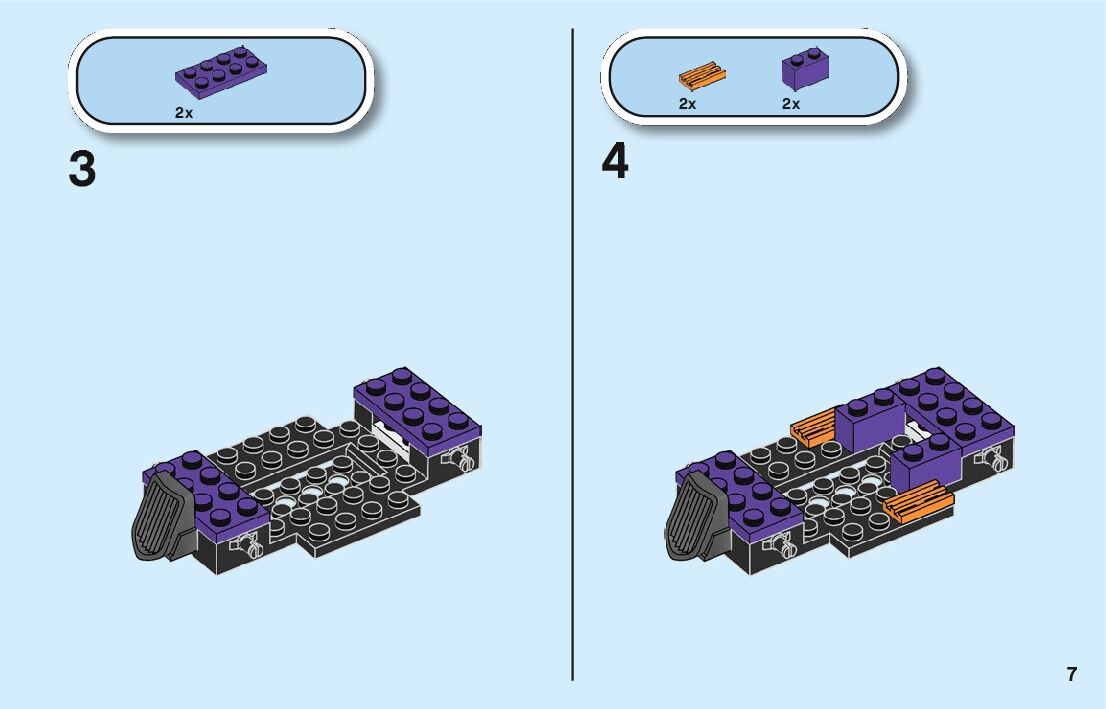 2x

3

2x 2x

4

7