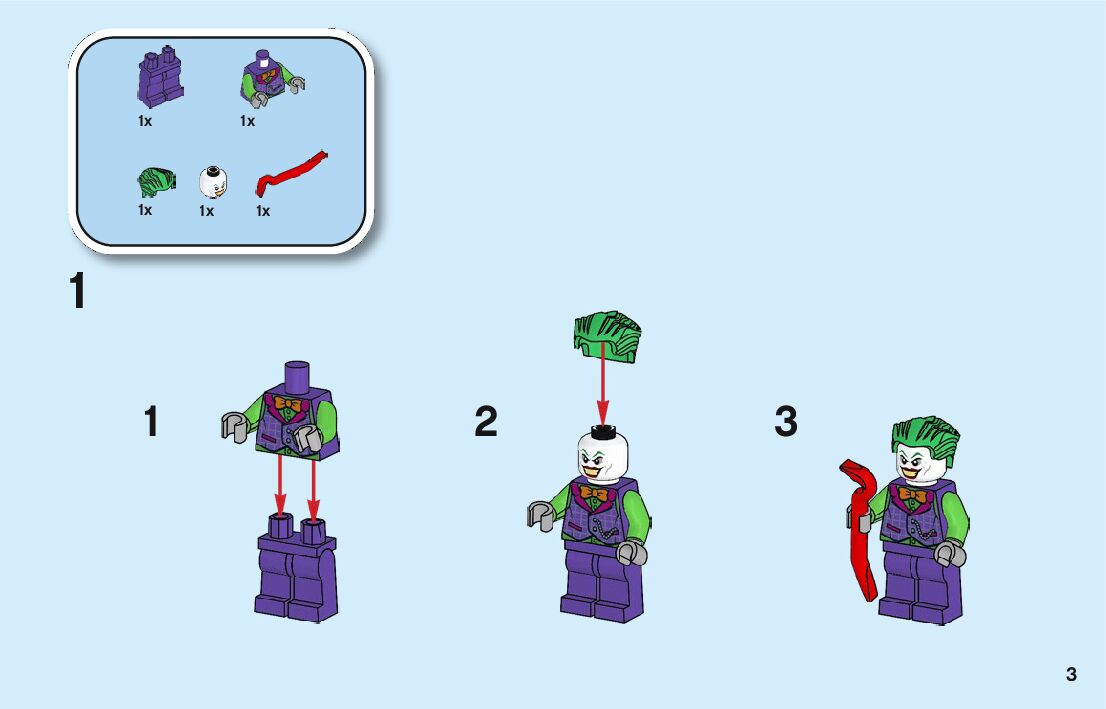 1x 1x

1x 1x 1x

1

1

2

3

3