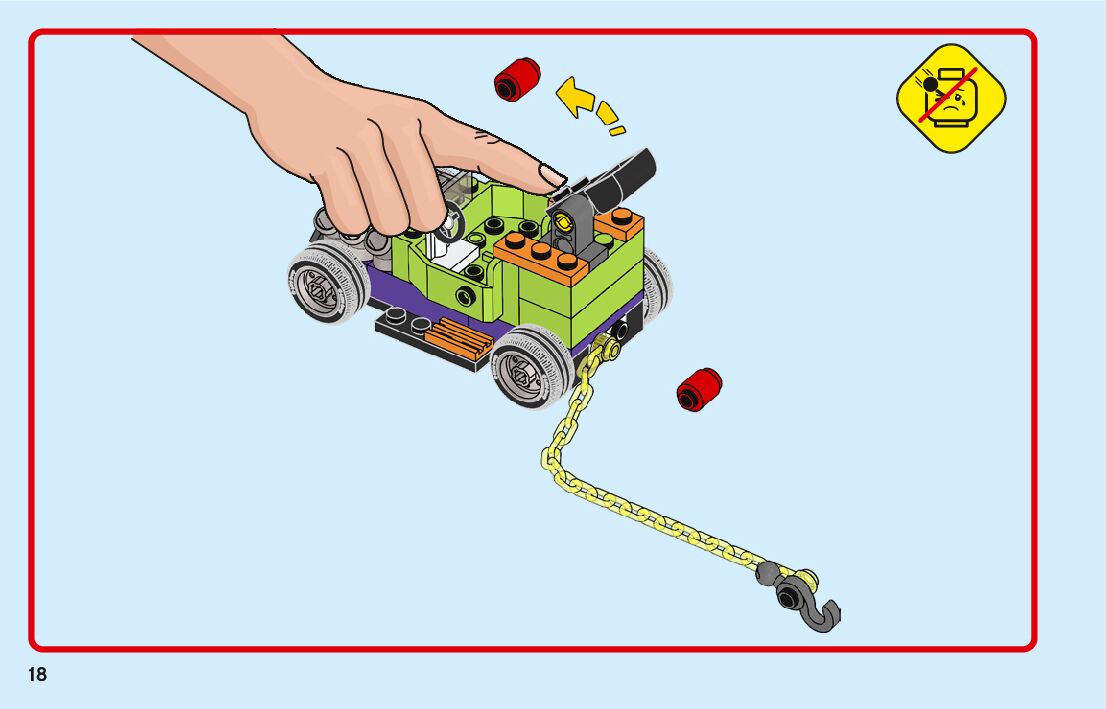 18