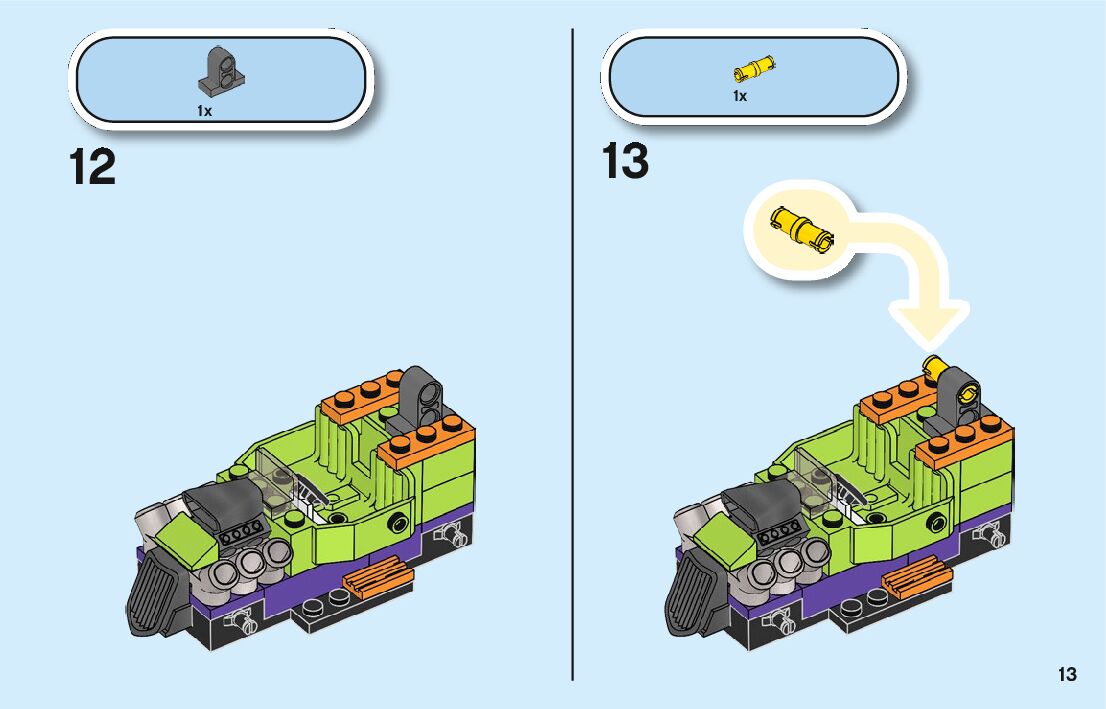 1x

12

1x

13

13