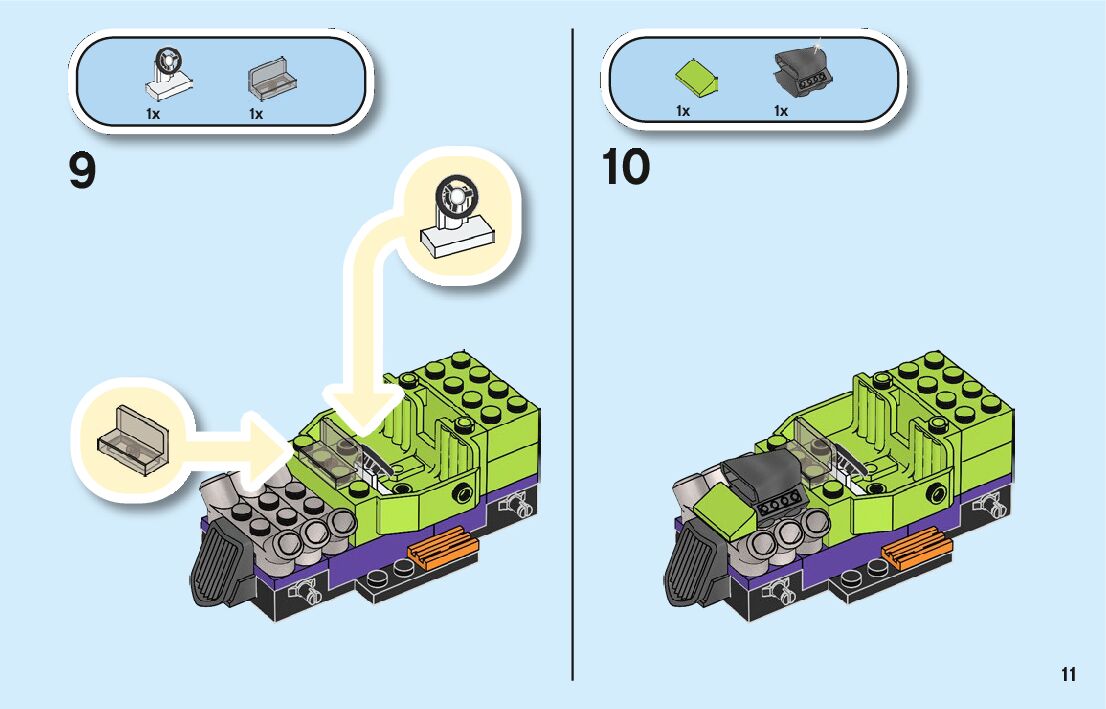 1x 1x

9

1x 1x

10

11